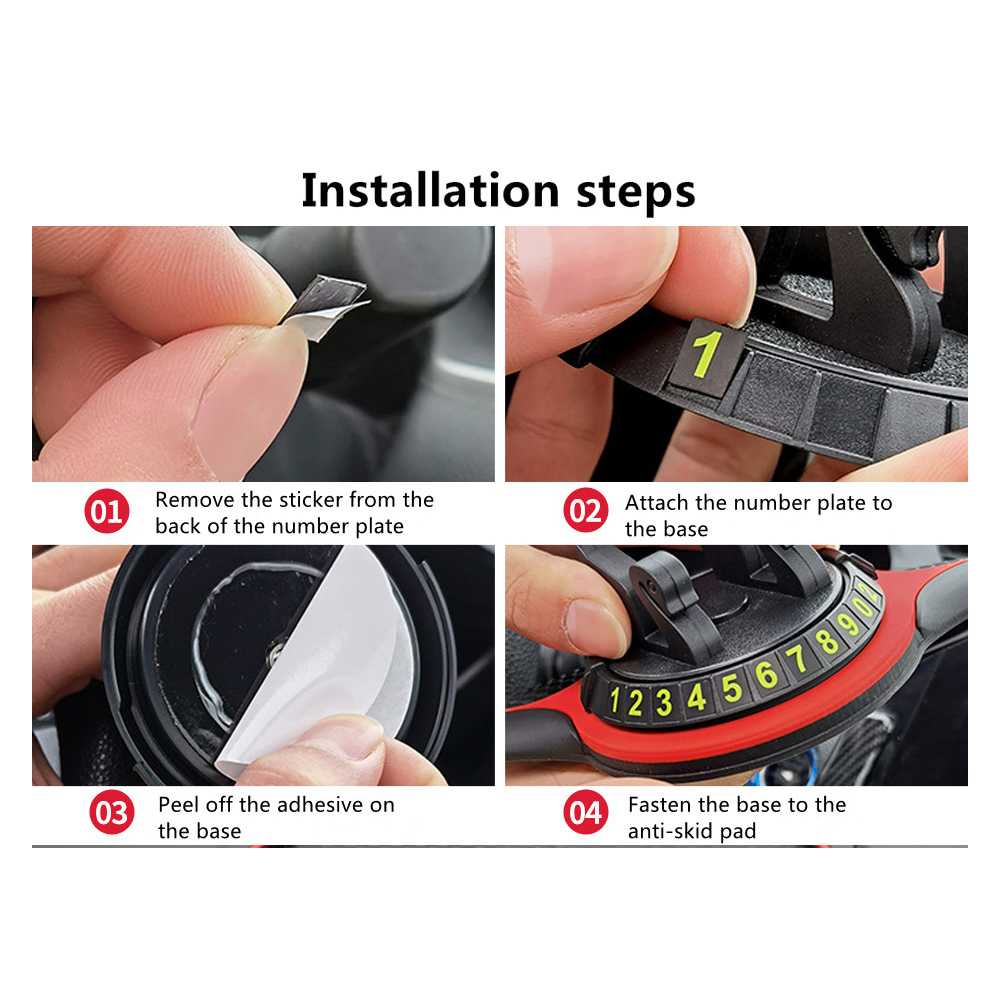 Installation steps

1

01 Remove the sticker from the back of the number plate

02 Attach the number plate to the base

1 2 3 4 5 6 7 8 9 0

03 Peel off the adhesive on the base

04 Fasten the base to the anti-skid pad