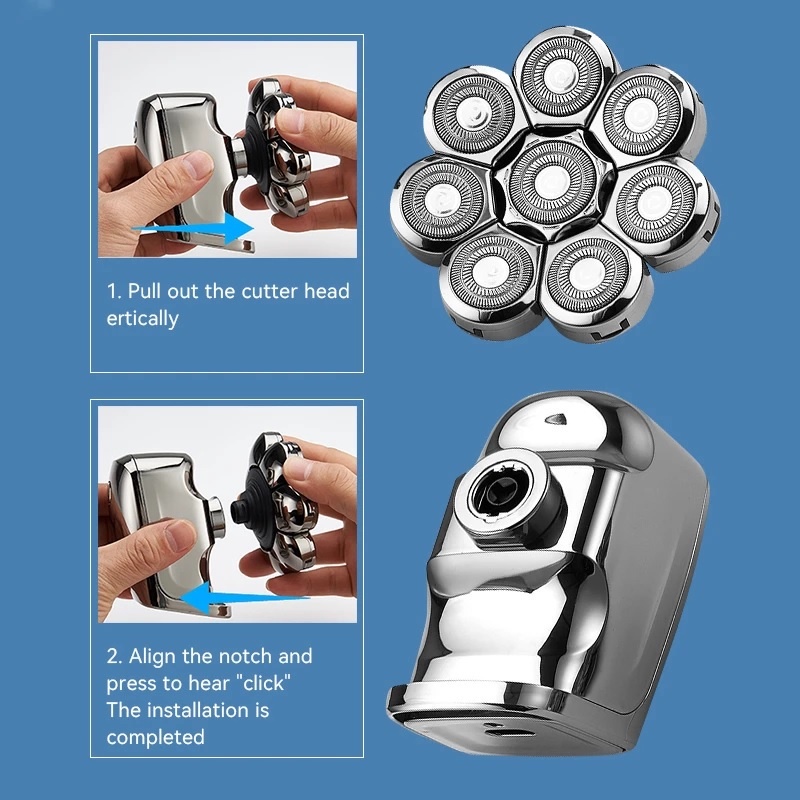 1. Pull out the cutter head ertically

2. Align the notch and press to hear "click" The installation is completed