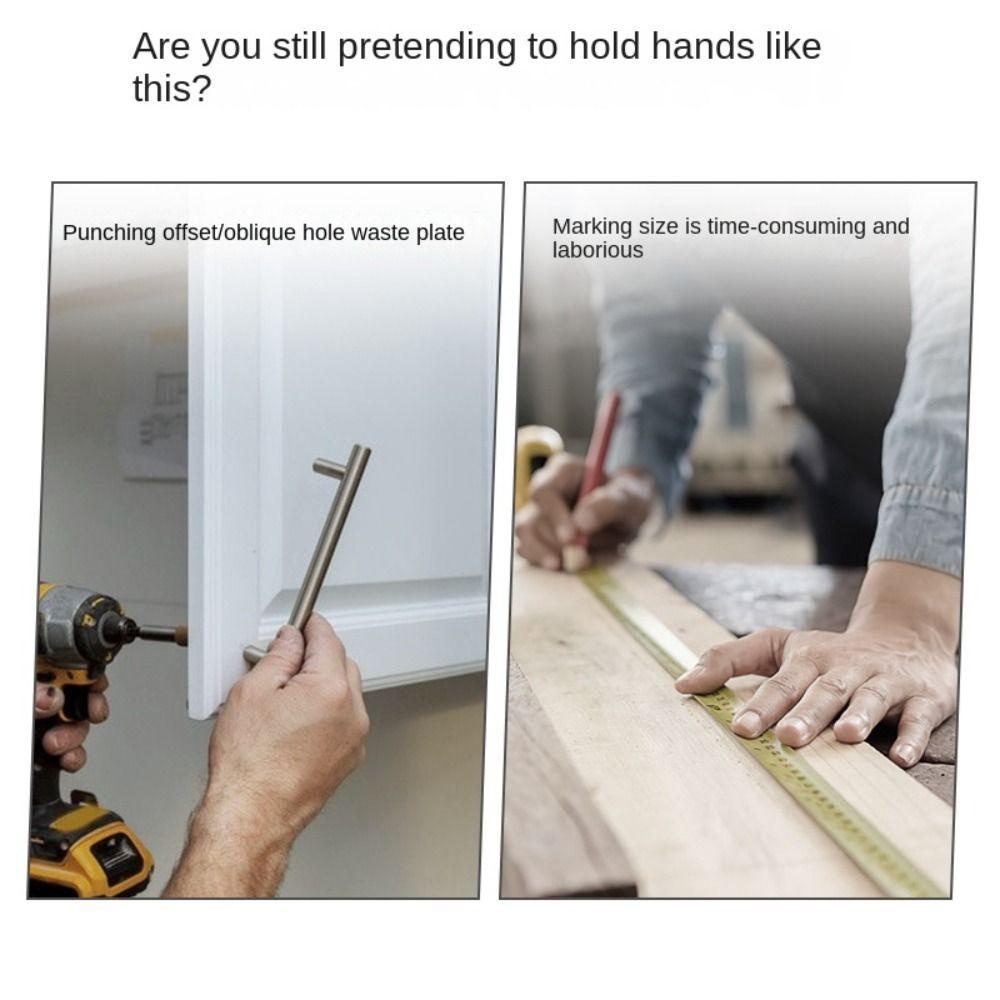 Are you still pretending to hold hands like this?

Punching offset/oblique hole waste plate

Marking size is time-consuming and laborious