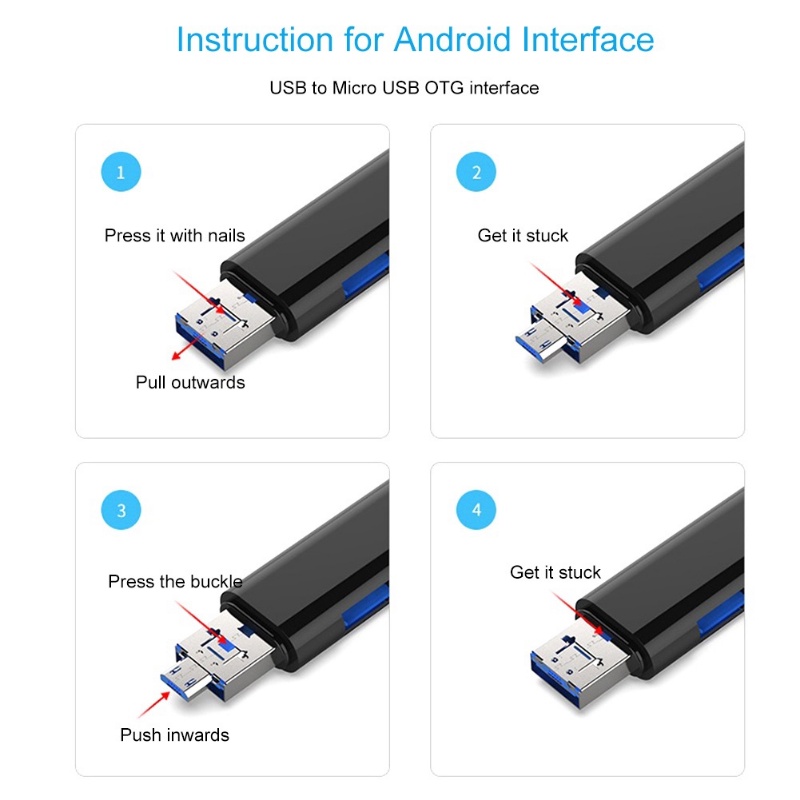 Instruction for Android Interface

USB to Micro USB OTG interface

1

Press it with nails

Pull outwards

2

Get it stuck

3

Press the buckle

Push inwards

4

Get it stuck