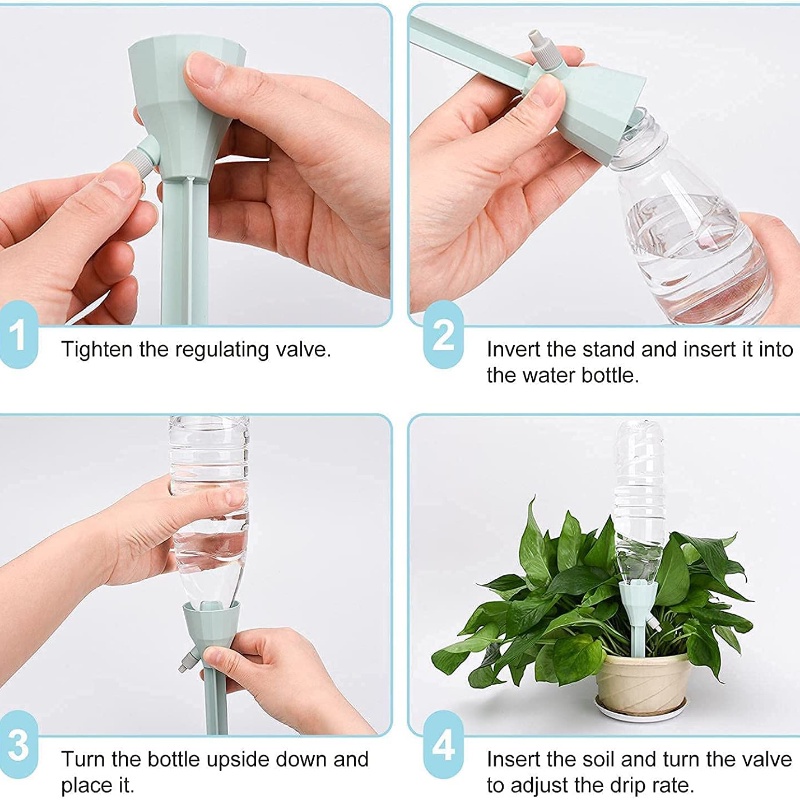 1
Tighten the regulating valve.

2
Invert the stand and insert it into the water bottle.

3
Turn the bottle upside down and place it.

4
Insert the soil and turn the valve to adjust the drip rate.