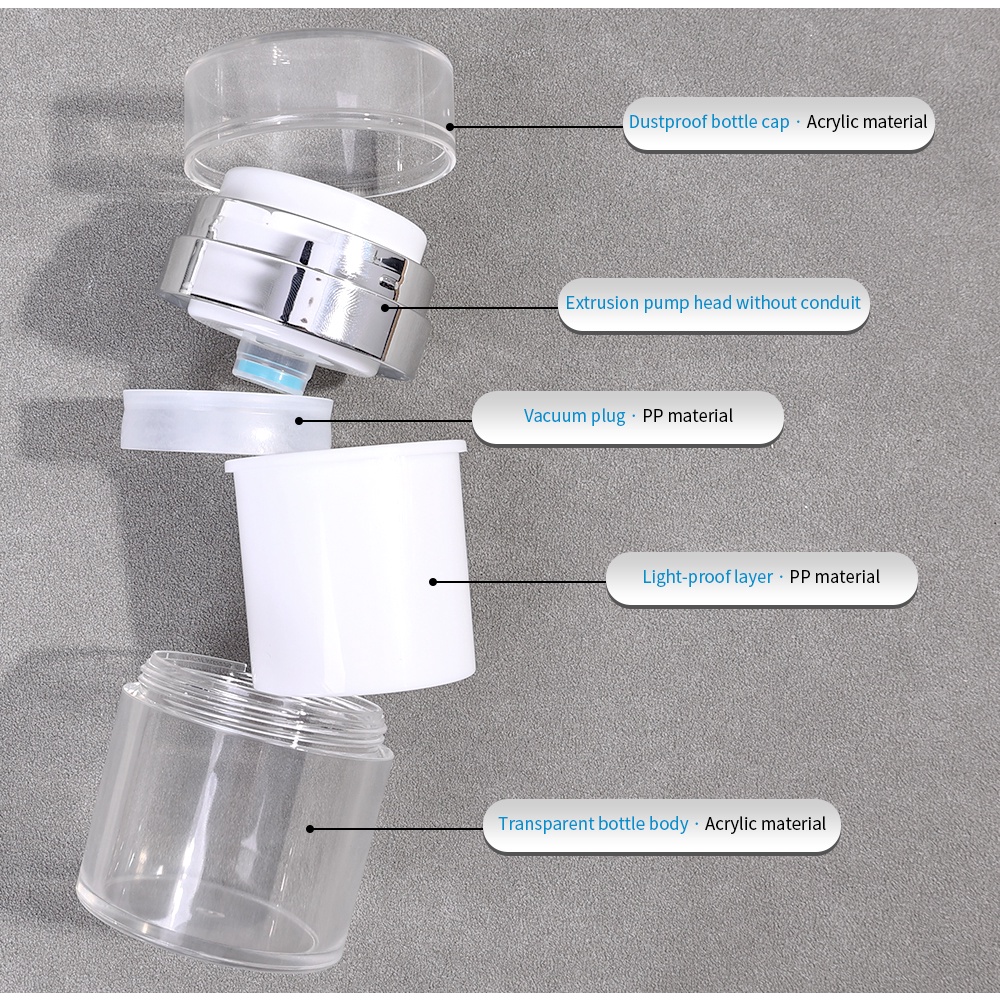 Dustproof bottle cap · Acrylic material

Extrusion pump head without conduit

Vacuum plug · PP material

Light-proof layer · PP material

Transparent bottle body · Acrylic material