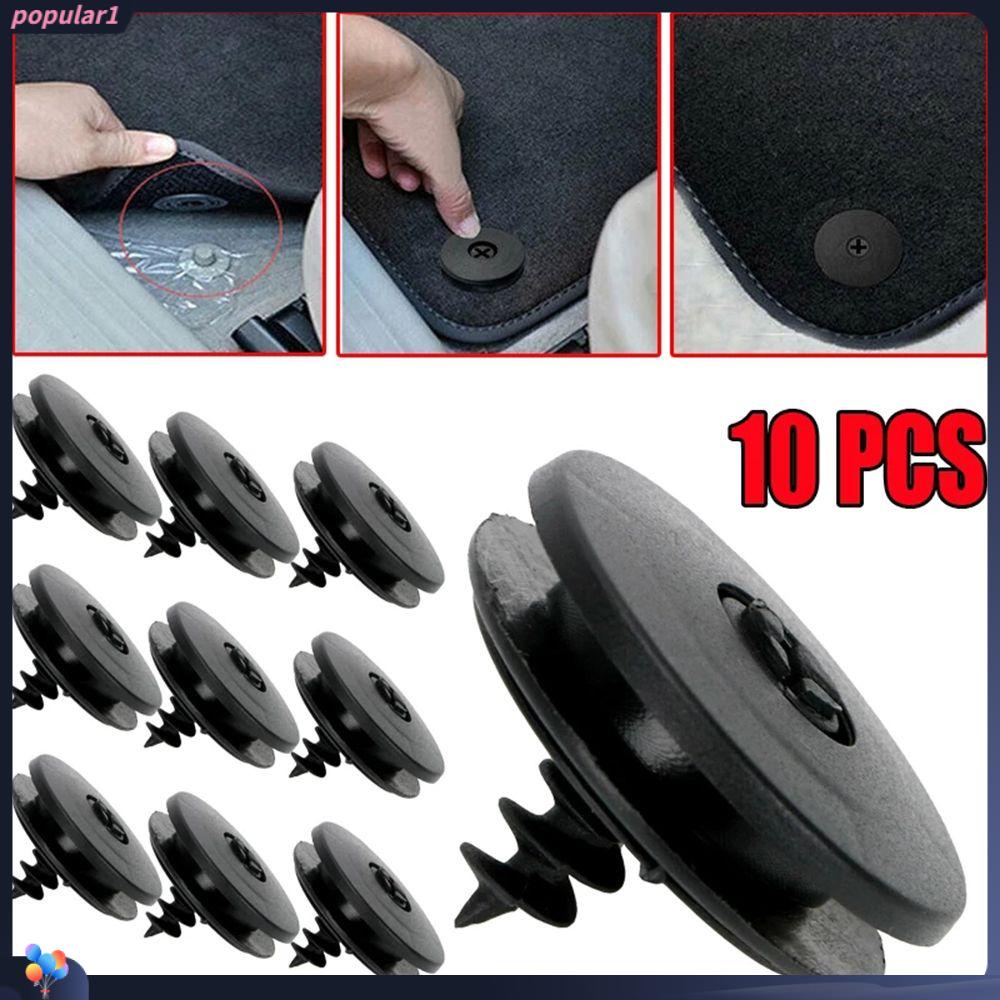 popular1

10 PCS