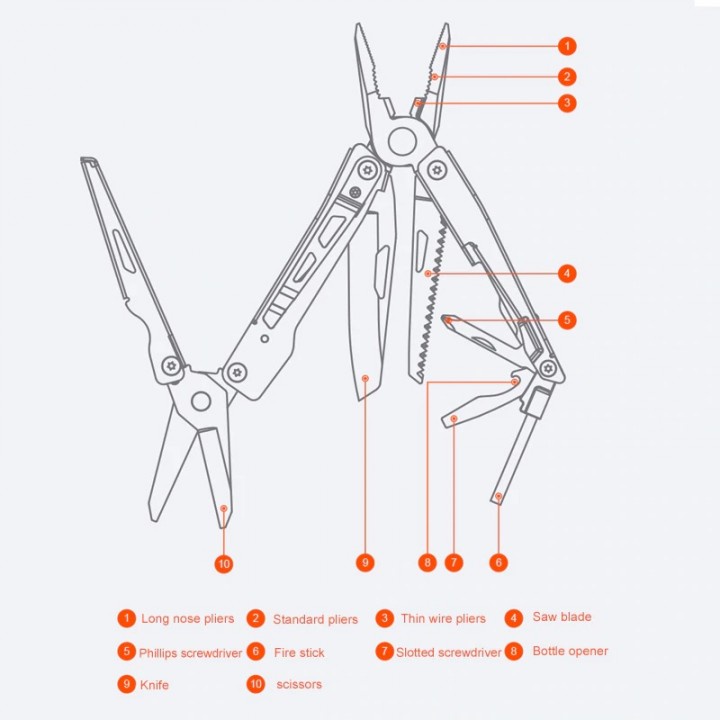 1
2
3
4
5
10
9
8
7
6

1 Long nose pliers
2 Standard pliers
3 Thin wire pliers
4 Saw blade
5 Phillips screwdriver
6 Fire stick
7 Slotted screwdriver
8 Bottle opener
9 Knife
10 scissors