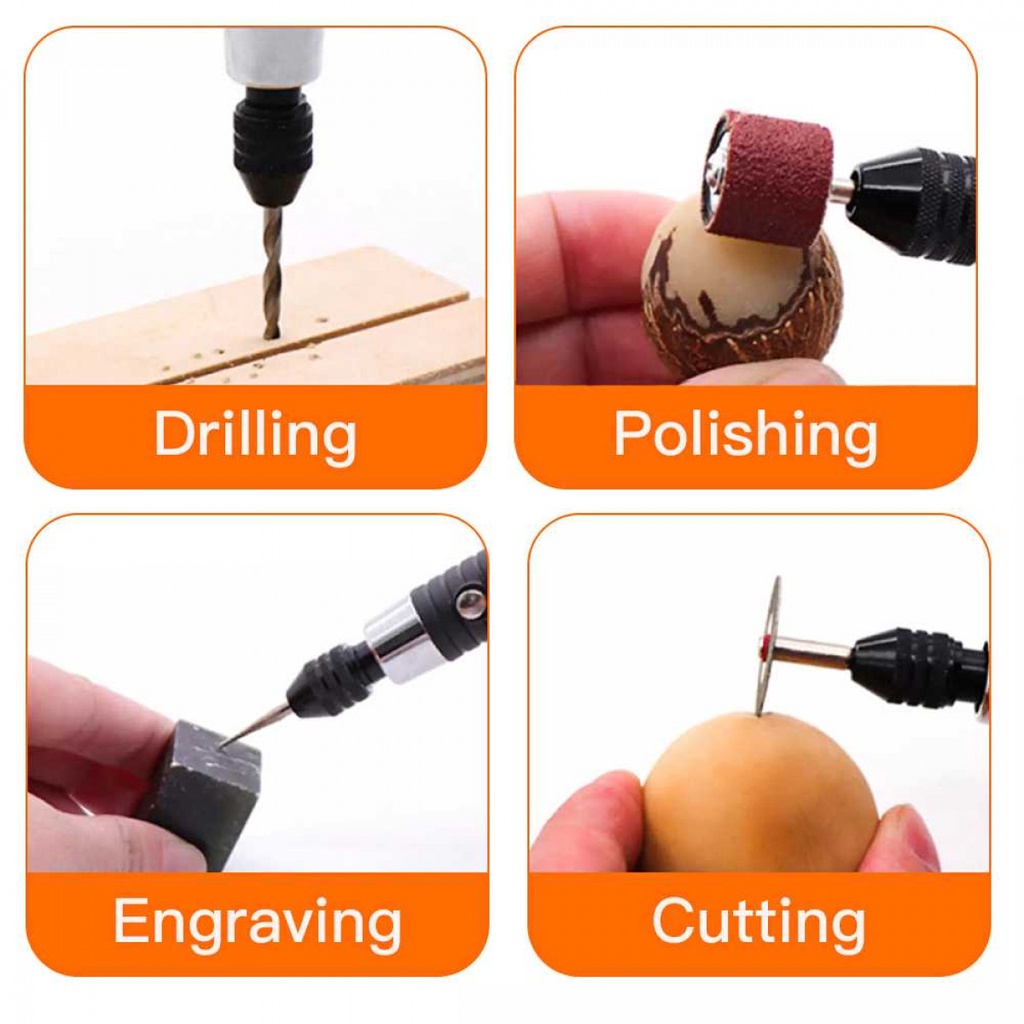 Drilling

Polishing

Engraving

Cutting