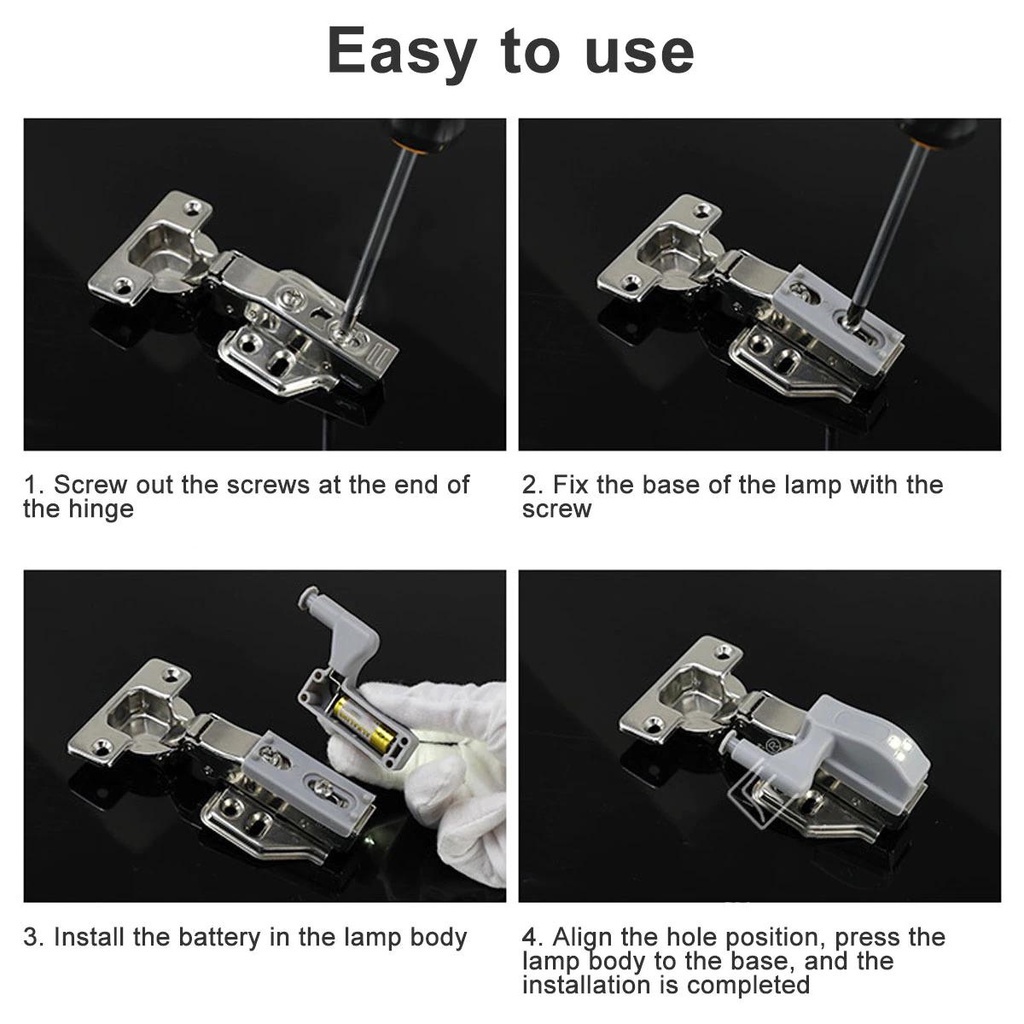 Easy to use

1. Screw out the screws at the end of the hinge

2. Fix the base of the lamp with the screw

3. Install the battery in the lamp body

4. Align the hole position, press the lamp body to the base, and the installation is completed