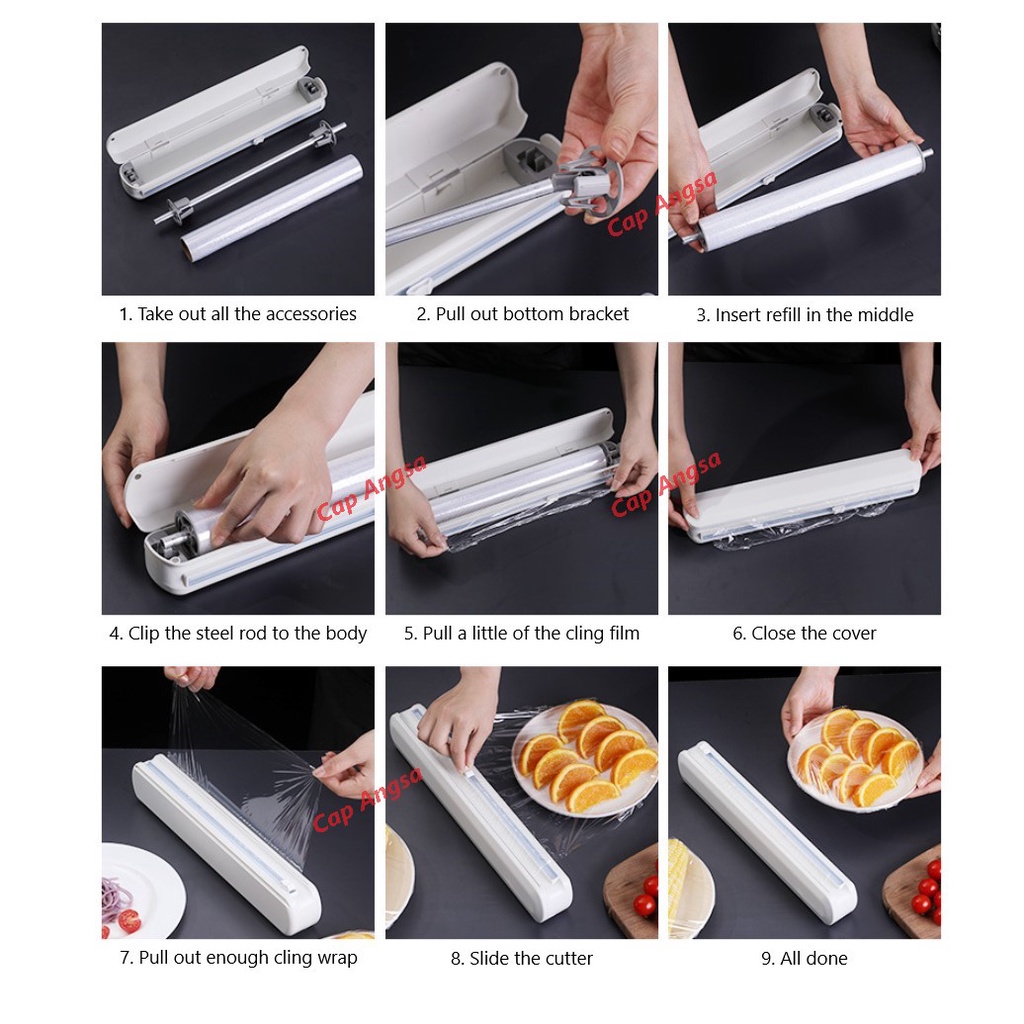 Cap Angsa

1. Take out all the accessories

2. Pull out bottom bracket

3. Insert refill in the middle

Cap Angsa

Cap Angsa

4. Clip the steel rod to the body

5. Pull a little of the cling film

6. Close the cover

Cap Angsa

7. Pull out enough cling wrap

8. Slide the cutter

9. All done