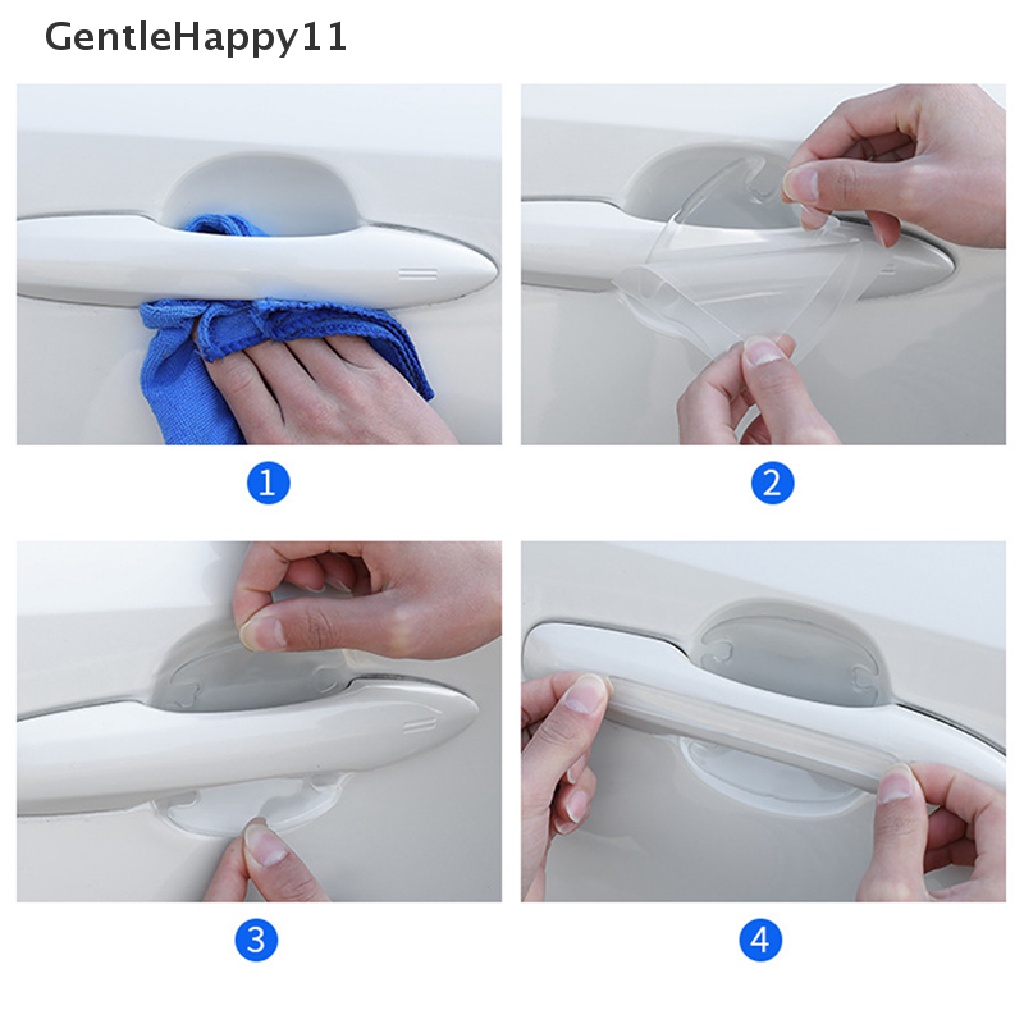 GentleHappy11

1

2

3

4