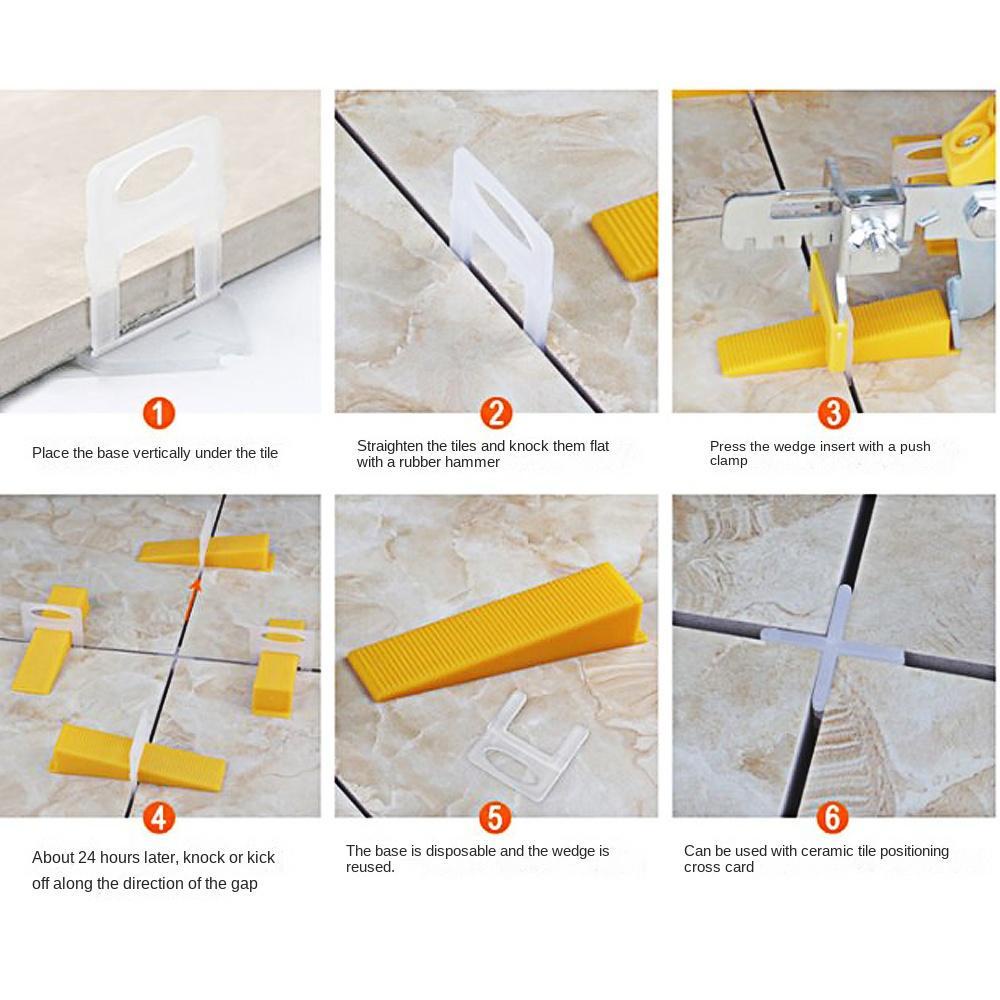 1
Place the base vertically under the tile

2
Straighten the tiles and knock them flat with a rubber hammer

3
Press the wedge insert with a push clamp

4
About 24 hours later, knock or kick off along the direction of the gap

5
The base is disposable and the wedge is reused.

6
Can be used with ceramic tile positioning cross card