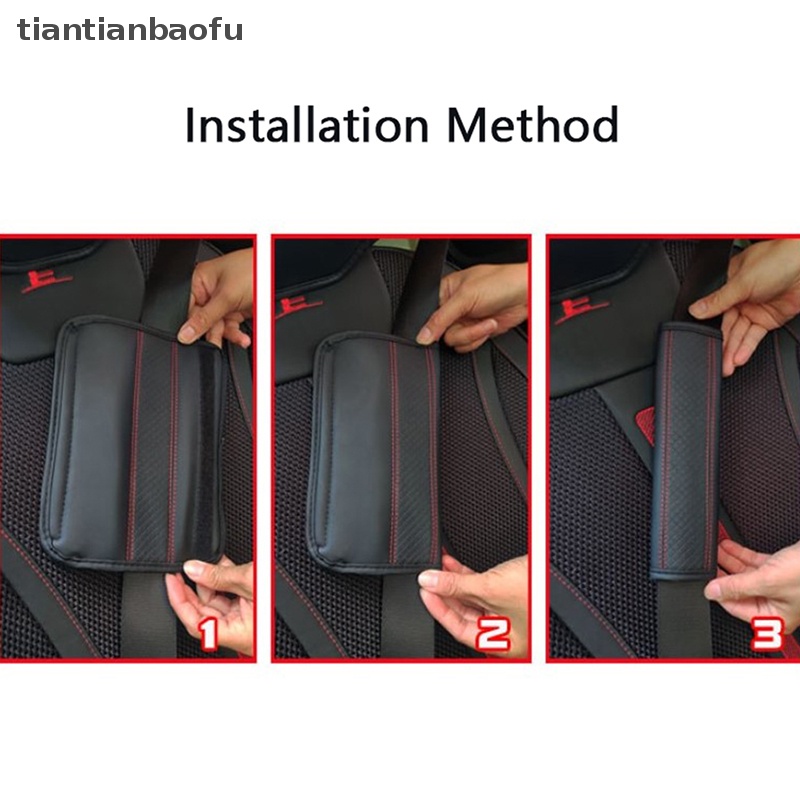 tiantianbaofu

Installation Method

1

2

3