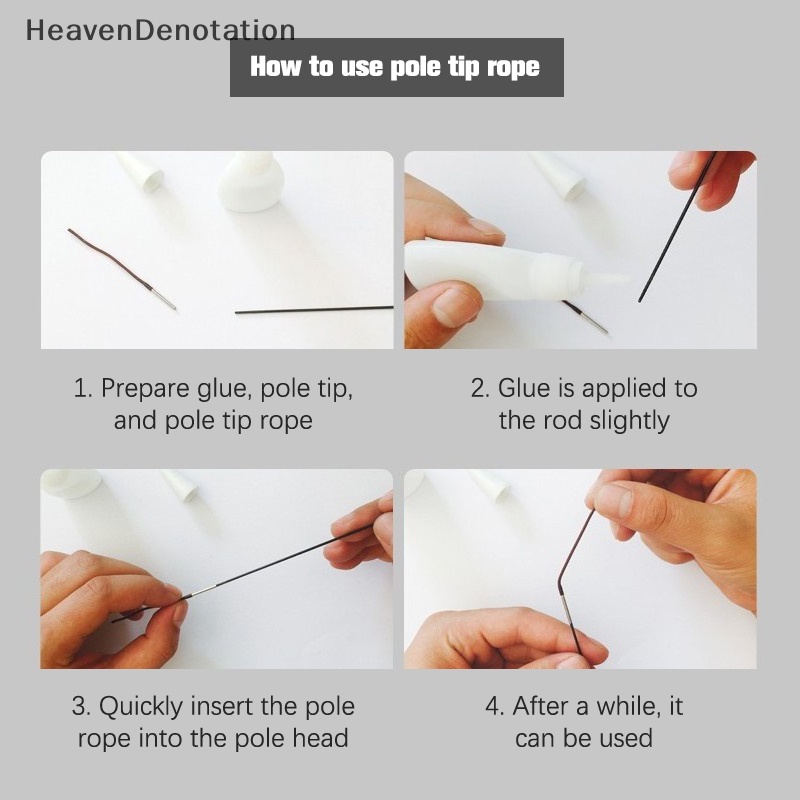 HeavenDenotation

How to use pole tip rope

1. Prepare glue, pole tip, and pole tip rope

2. Glue is applied to the rod slightly

3. Quickly insert the pole rope into the pole head

4. After a while, it can be used