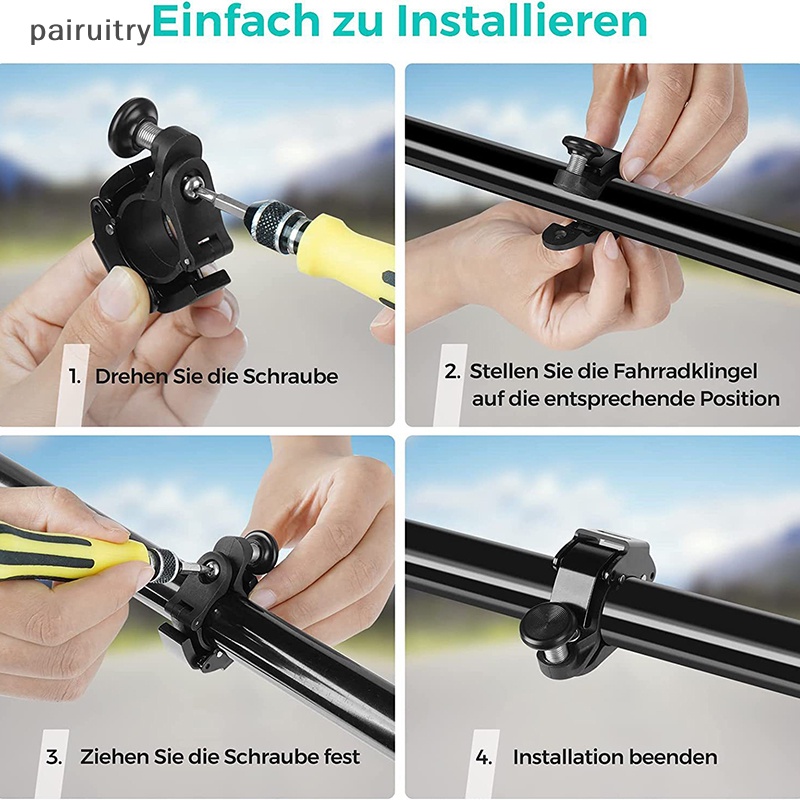 pairuitry Einfach zu Installieren

1. Drehen Sie die Schraube

2. Stellen Sie die Fahrradklingel auf die entsprechende Position

3. Ziehen Sie die Schraube fest

4. Installation beenden