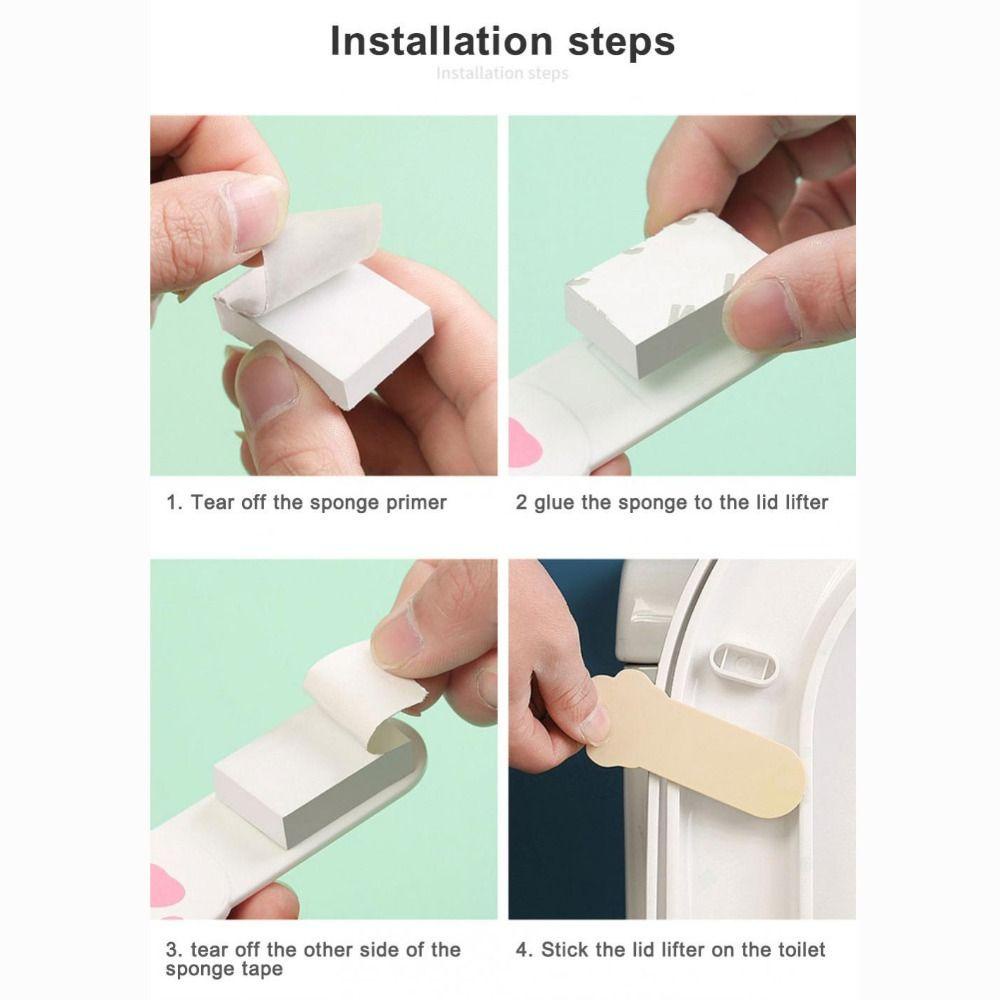 Installation steps

Installation steps

1. Tear off the sponge primer

2 glue the sponge to the lid lifter

3. tear off the other side of the sponge tape

4. Stick the lid lifter on the toilet