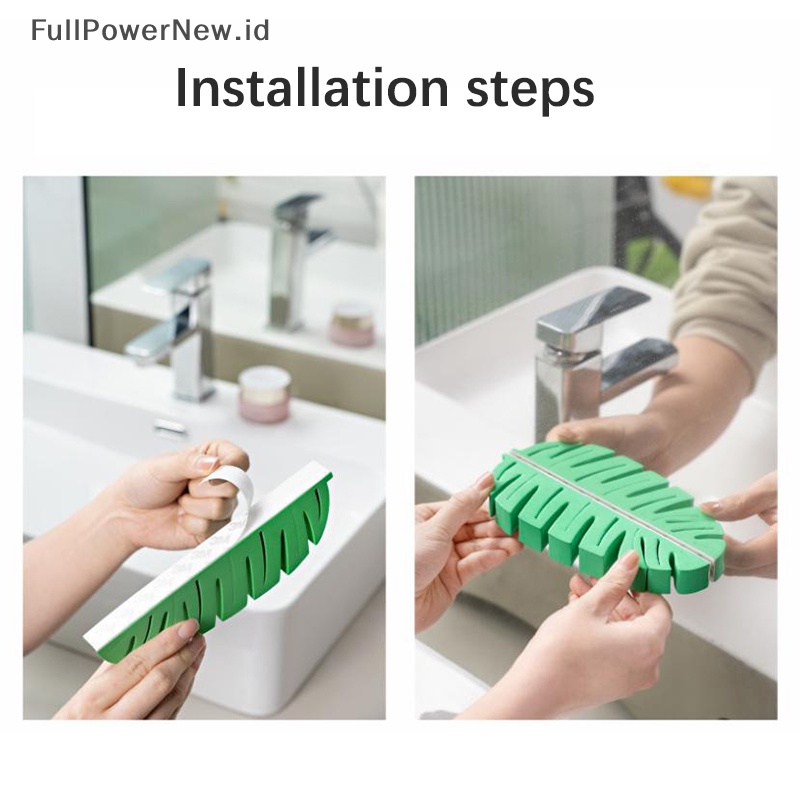 FullPowerNew.id

Installation steps