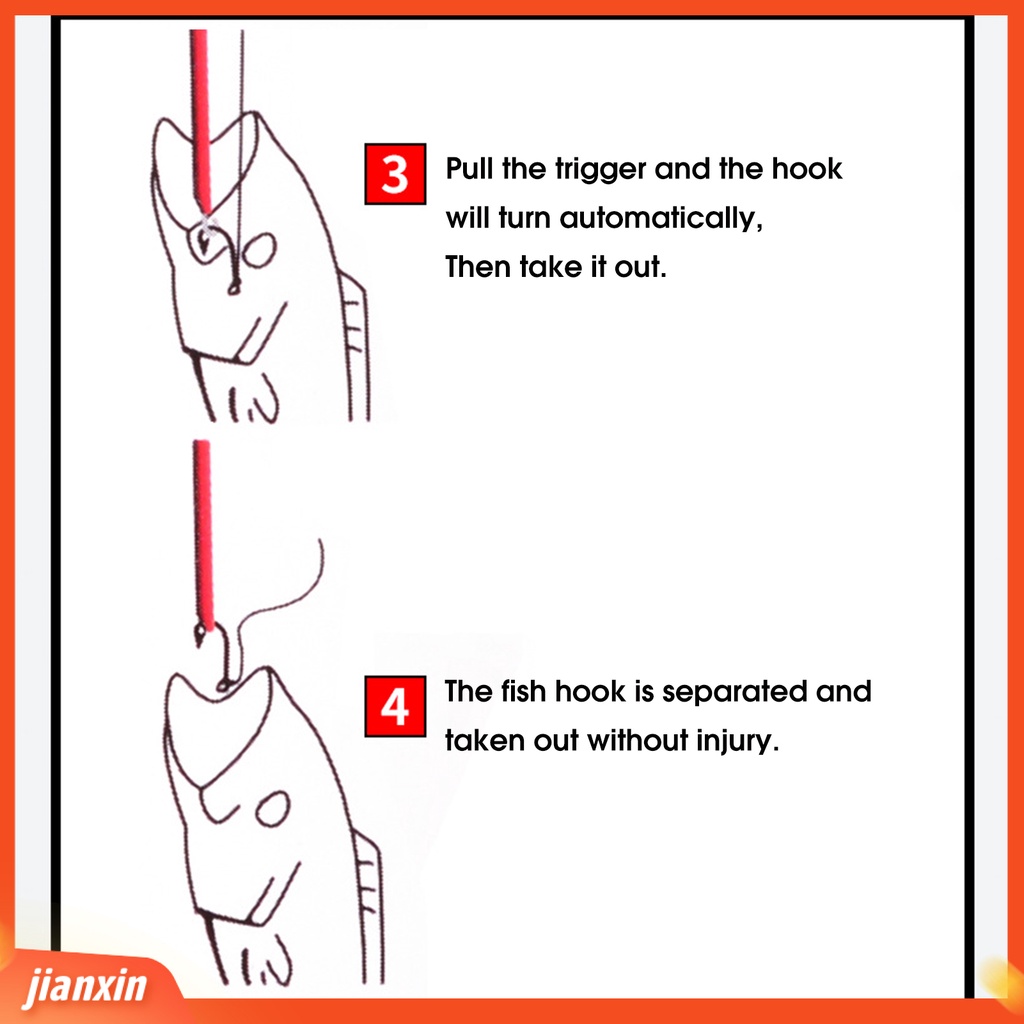 3 Pull the trigger and the hook will turn automatically,
Then take it out.

4 The fish hook is separated and taken out without injury.

jianxin