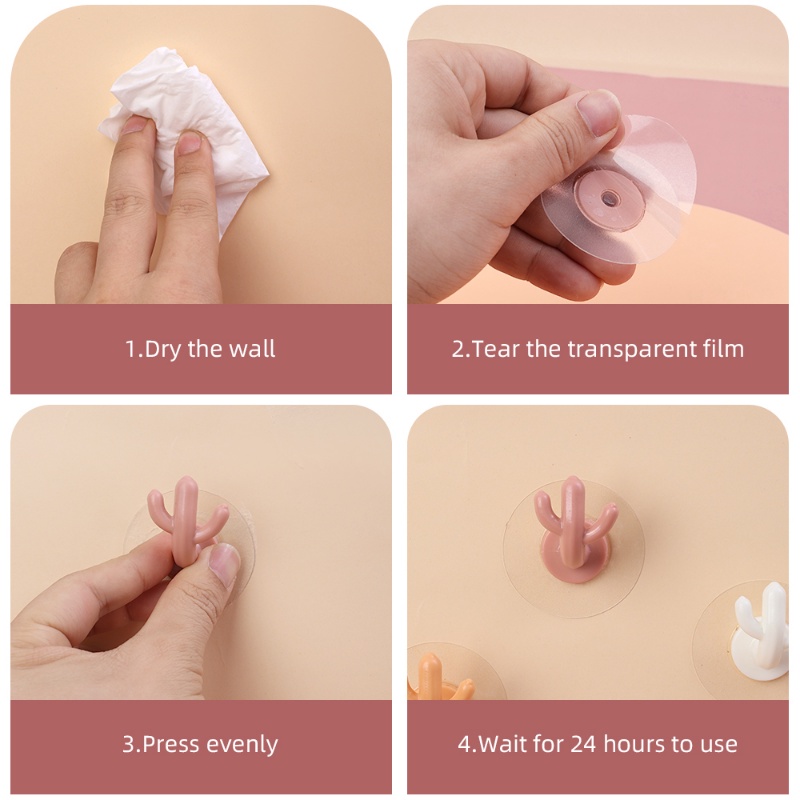 1.Dry the wall

2.Tear the transparent film

3.Press evenly

4.Wait for 24 hours to use