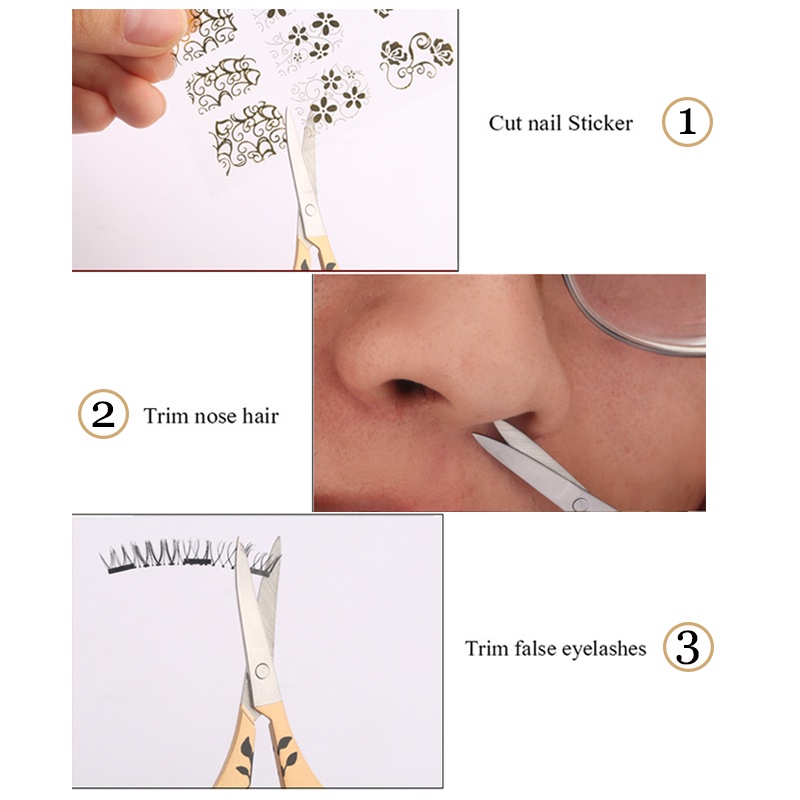 Cut nail Sticker 1

2 Trim nose hair

Trim false eyelashes 3