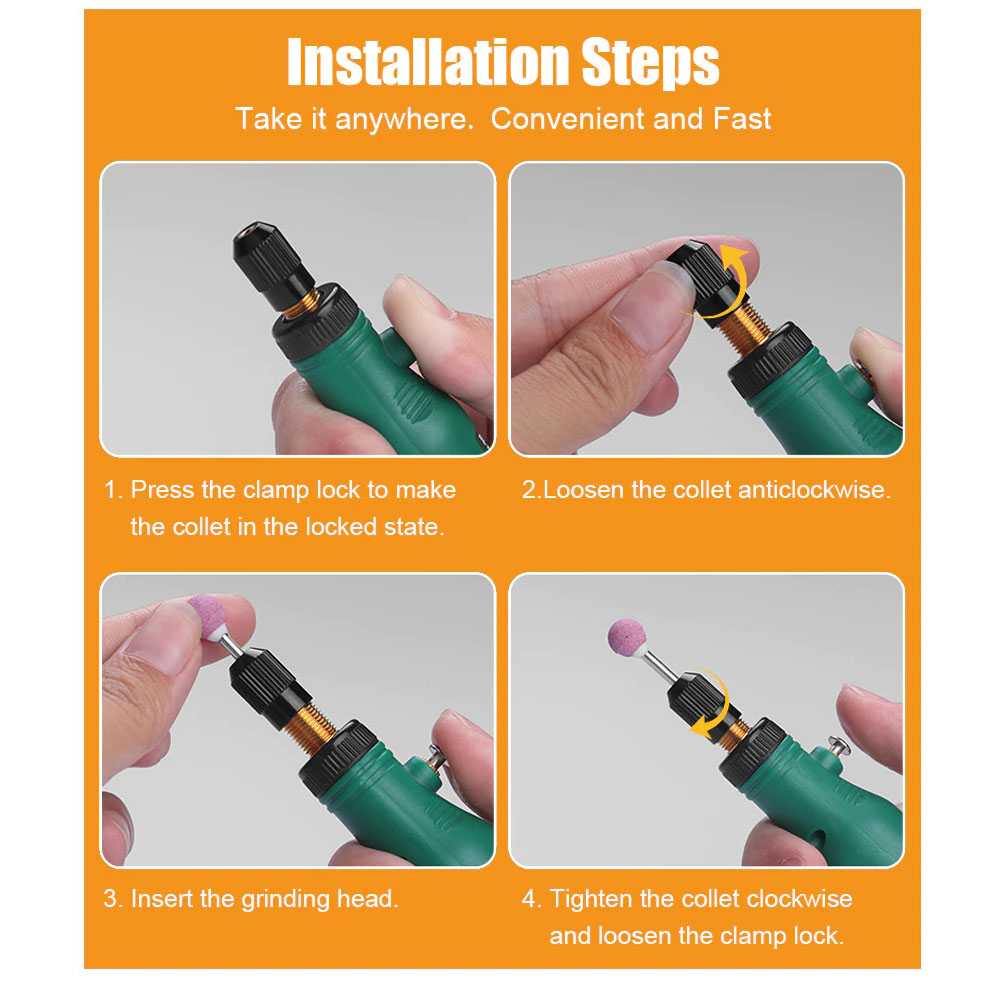 Installation Steps

Take it anywhere.  Convenient and Fast

1. Press the clamp lock to make the collet in the locked state.

2.Loosen the collet anticlockwise.

3. Insert the grinding head.

4. Tighten the collet clockwise and loosen the clamp lock.