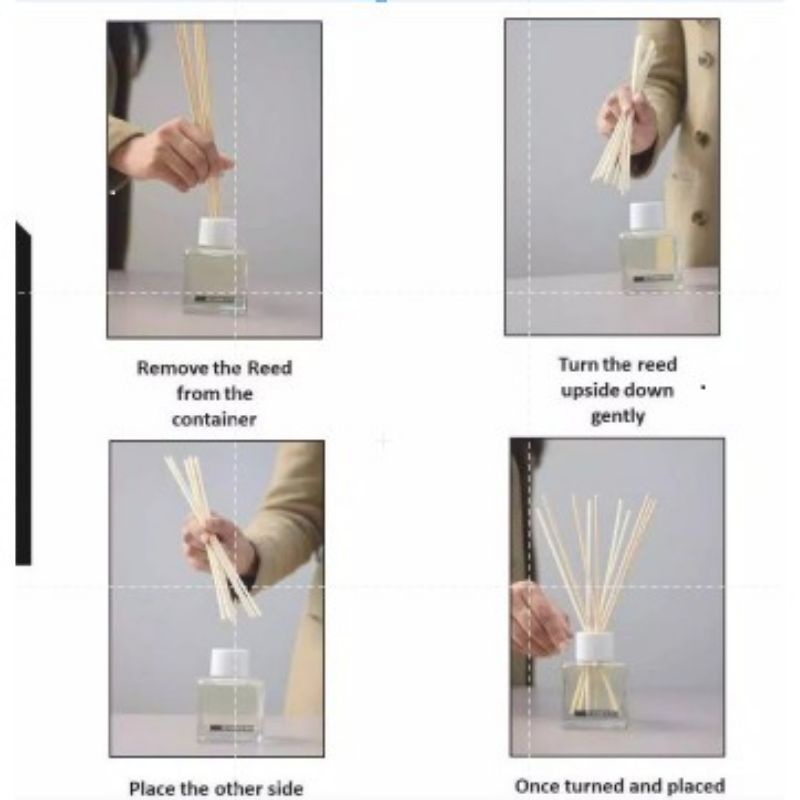 Remove the Reed from the container

Turn the reed upside down gently

Place the other side

Once turned and placed