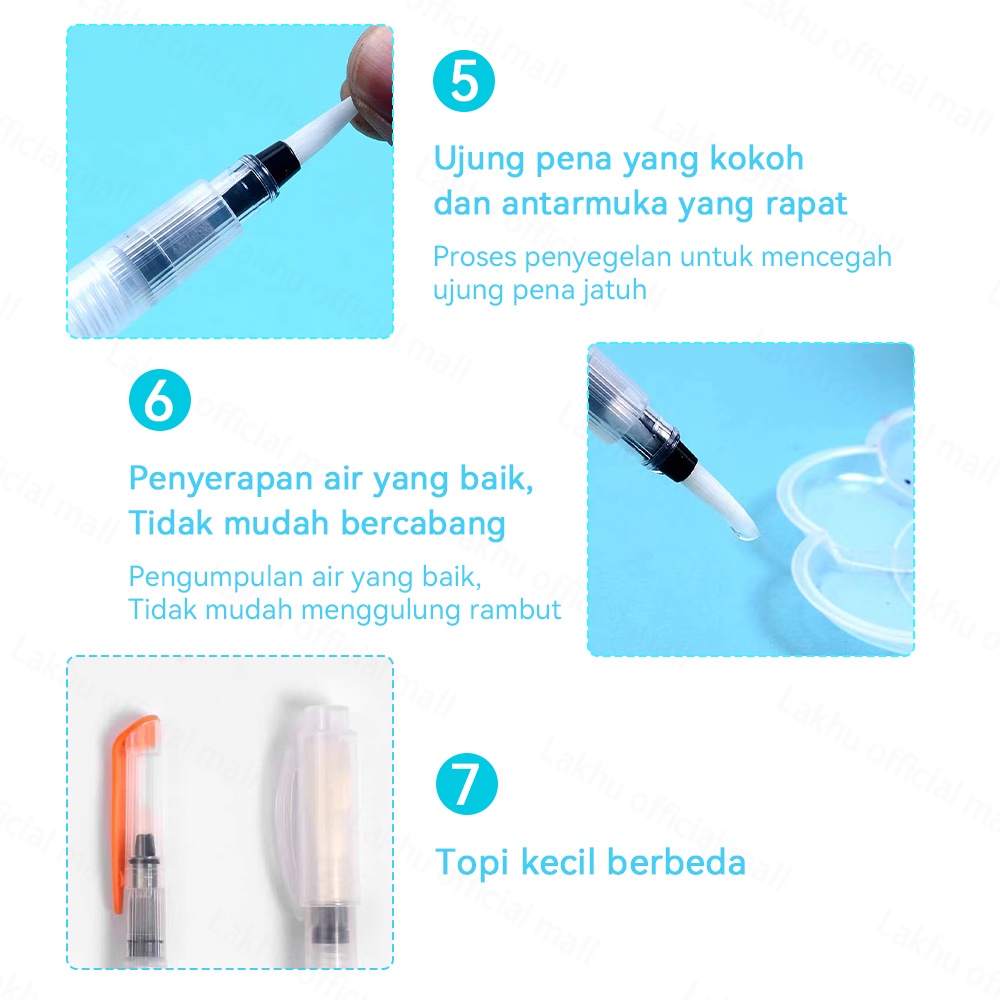 5

Ujung pena yang kokoh dan antarmuka yang rapat

Proses penyegelan untuk mencegah ujung pena jatuh

6

Penyerapan air yang baik, Tidak mudah bercabang

Pengumpulan air yang baik, Tidak mudah menggulung rambut

7

Topi kecil berbeda

Lakhu official mall