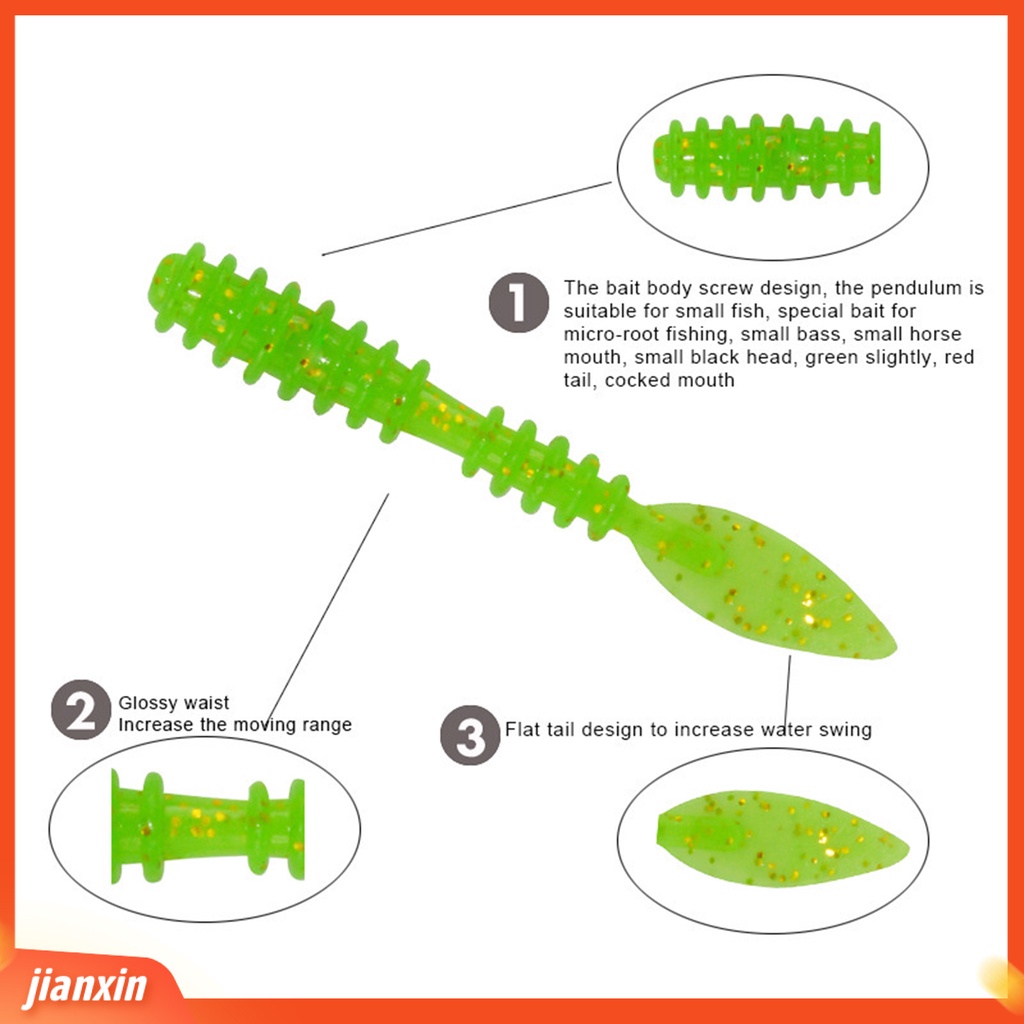 1 The bait body screw design, the pendulum is suitable for small fish, special bait for micro-root fishing, small bass, small horse mouth, small black head, green slightly, red tail, cocked mouth

2 Glossy waist
Increase the moving range

3 Flat tail design to increase water swing

jianxin