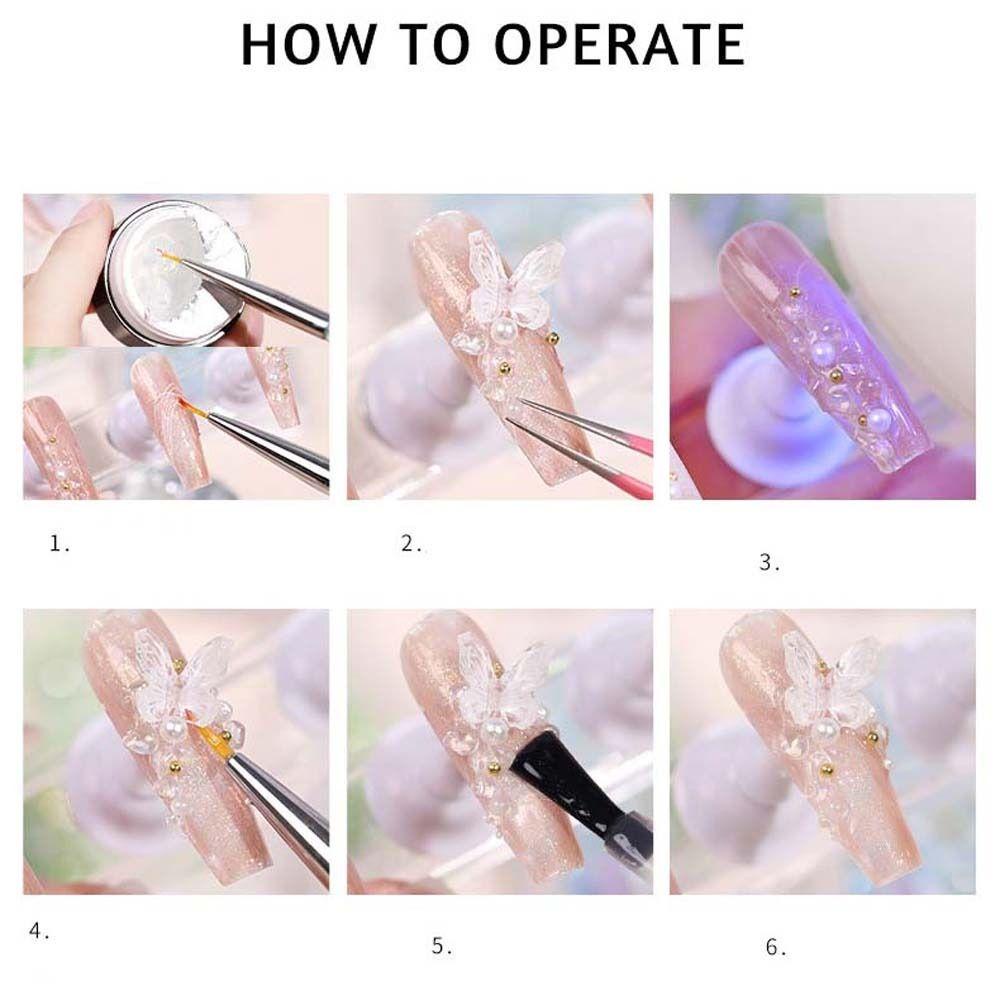 HOW TO OPERATE

1.

2.

3.

4.

5.

6.