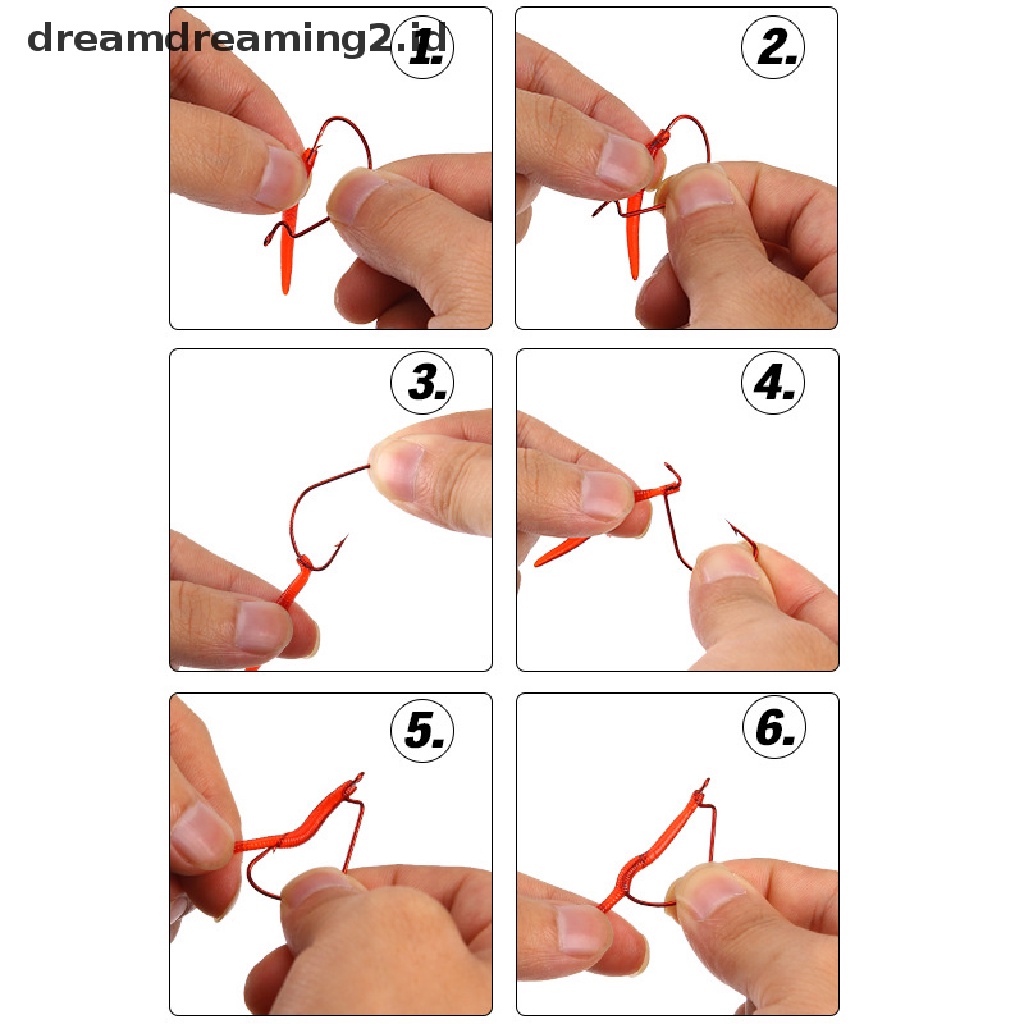 dreamdreaming2.id

1.

2.

3.

4.

5.

6.