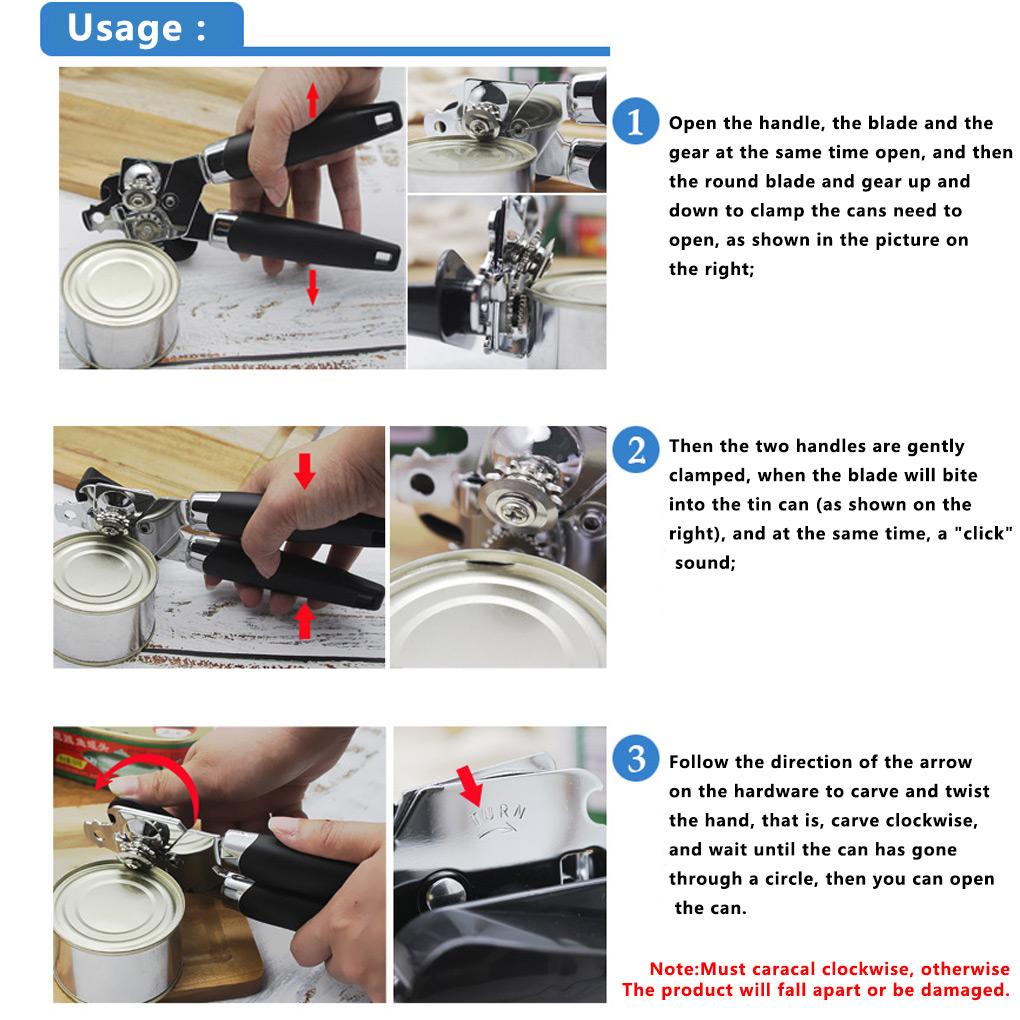 Usage :

1 Open the handle, the blade and the gear at the same time open, and then the round blade and gear up and down to clamp the cans need to open, as shown in the picture on the right;

2 Then the two handles are gently clamped, when the blade will bite into the tin can (as shown on the right), and at the same time, a "click" sound;

TURN

3 Follow the direction of the arrow on the hardware to carve and twist the hand, that is, carve clockwise, and wait until the can has gone through a circle, then you can open the can.

Note:Must caracal clockwise, otherwise The product will fall apart or be damaged.