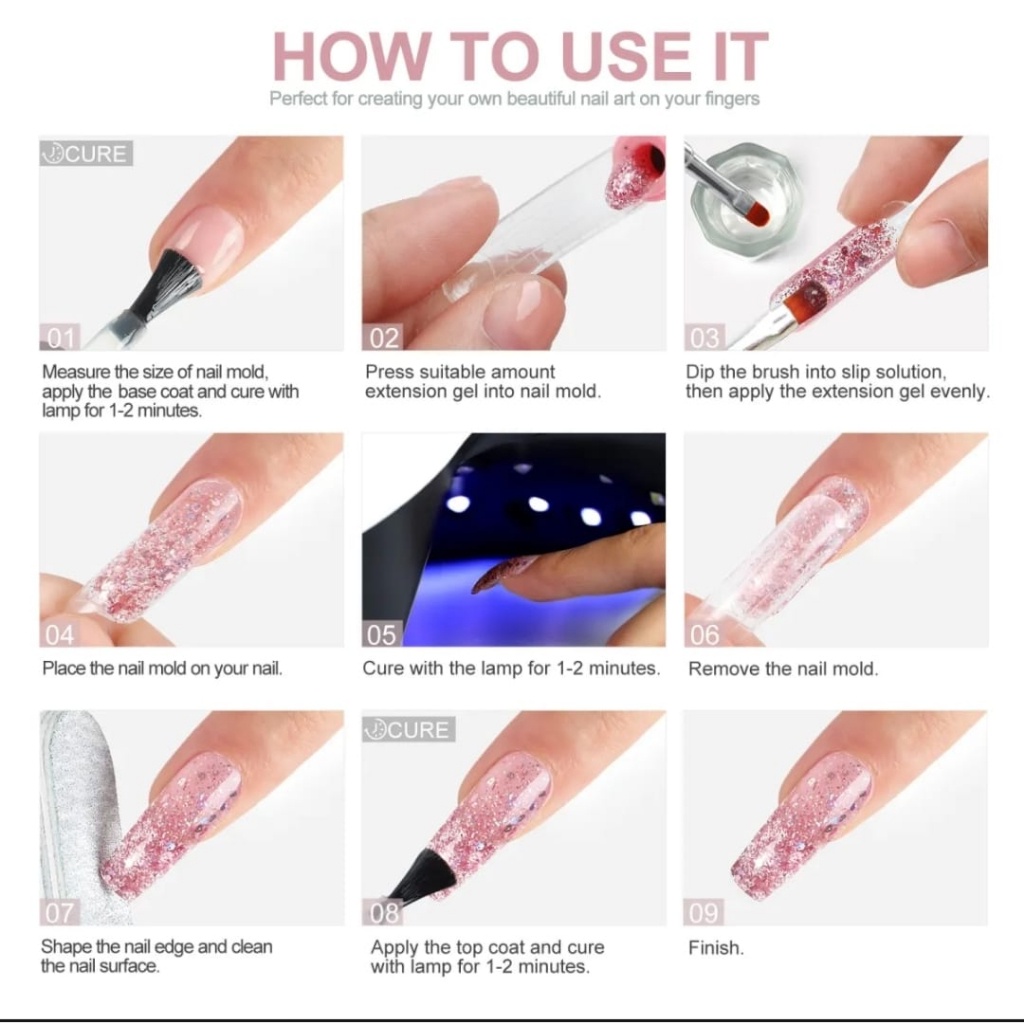 HOW TO USE IT

Perfect for creating your own beautiful nail art on your fingers

CURE

01

Measure the size of nail mold, apply the base coat and cure with lamp for 1-2 minutes.

02

Press suitable amount extension gel into nail mold.

03

Dip the brush into slip solution, then apply the extension gel evenly.

04

Place the nail mold on your nail.

05

Cure with the lamp for 1-2 minutes.

06

Remove the nail mold.

07

Shape the nail edge and clean the nail surface.

CURE

08

Apply the top coat and cure with lamp for 1-2 minutes.

09

Finish.