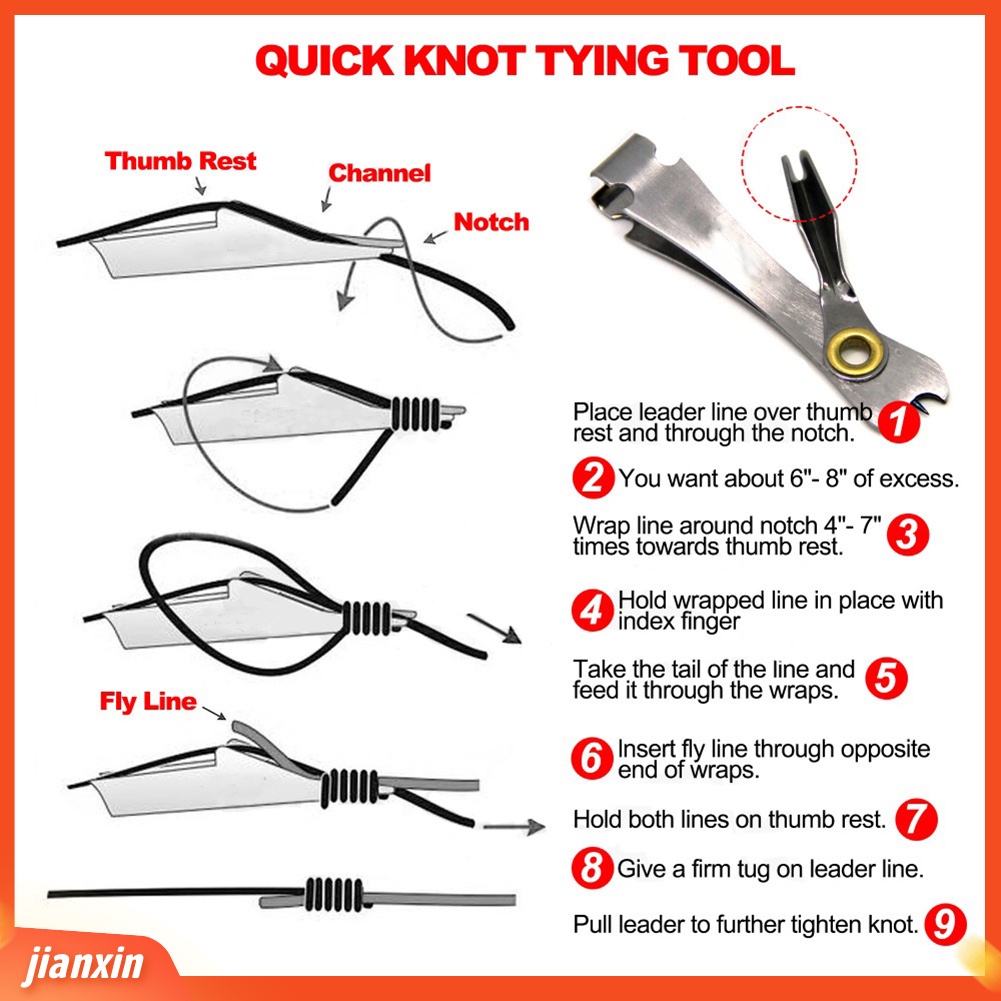 QUICK KNOT TYING TOOL

Thumb Rest

Channel

Notch

Fly Line

Place leader line over thumb rest and through the notch. 1

2 You want about 6"- 8" of excess.

Wrap line around notch 4"- 7" times towards thumb rest. 3

4 Hold wrapped line in place with index finger

Take the tail of the line and feed it through the wraps. 5

6 Insert fly line through opposite end of wraps.

Hold both lines on thumb rest. 7

8 Give a firm tug on leader line.

Pull leader to further tighten knot. 9

jianxin