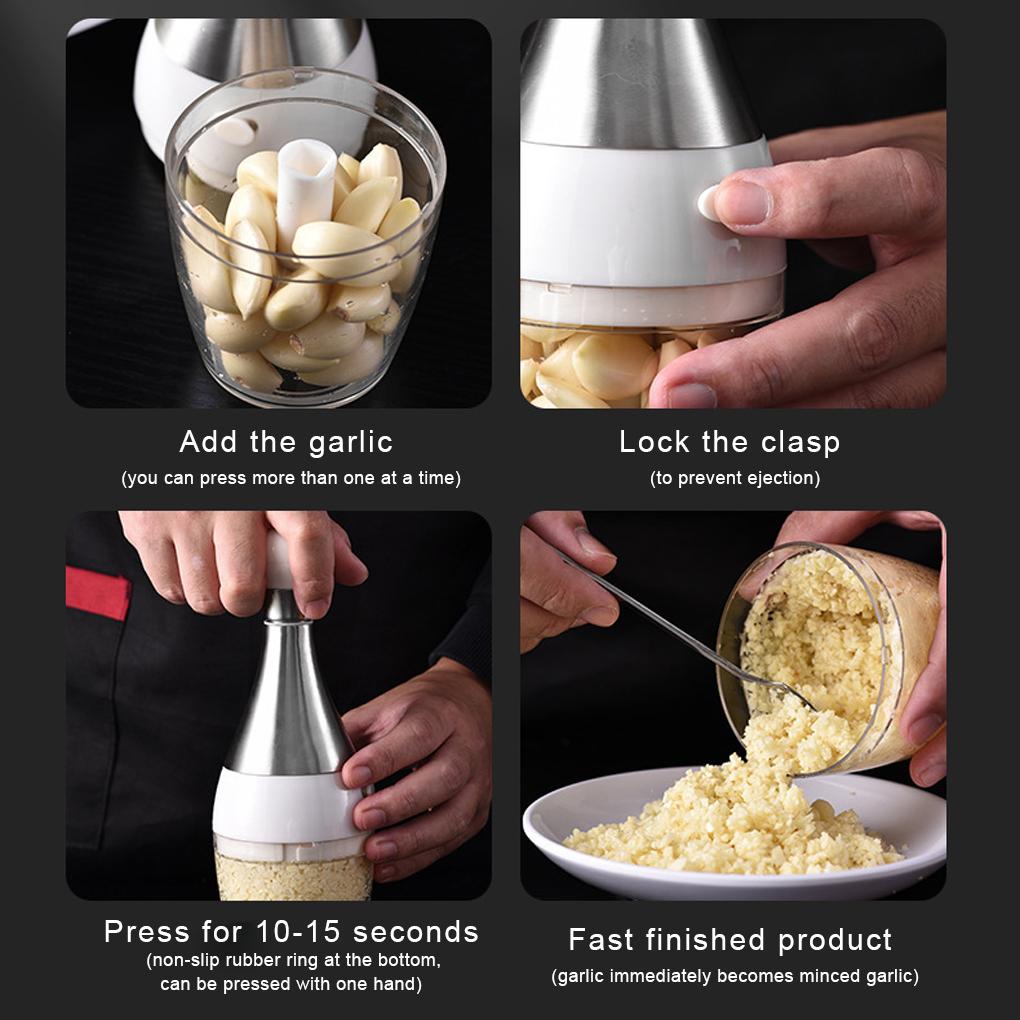 Add the garlic
(you can press more than one at a time)

Lock the clasp
(to prevent ejection)

Press for 10-15 seconds
(non-slip rubber ring at the bottom, can be pressed with one hand)

Fast finished product
(garlic immediately becomes minced garlic)