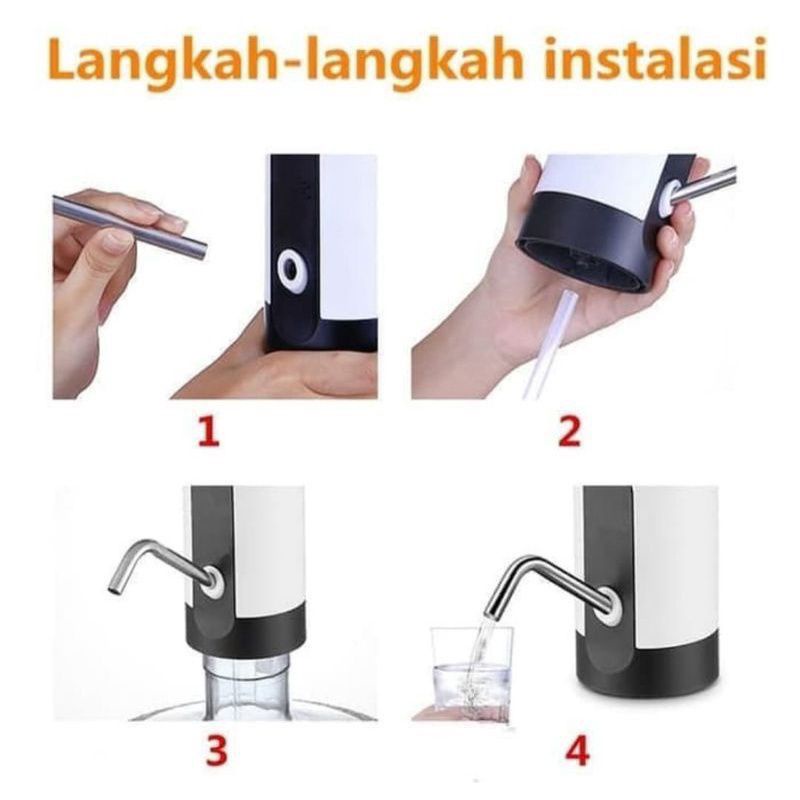 Langkah-langkah instalasi

1

2

3

4