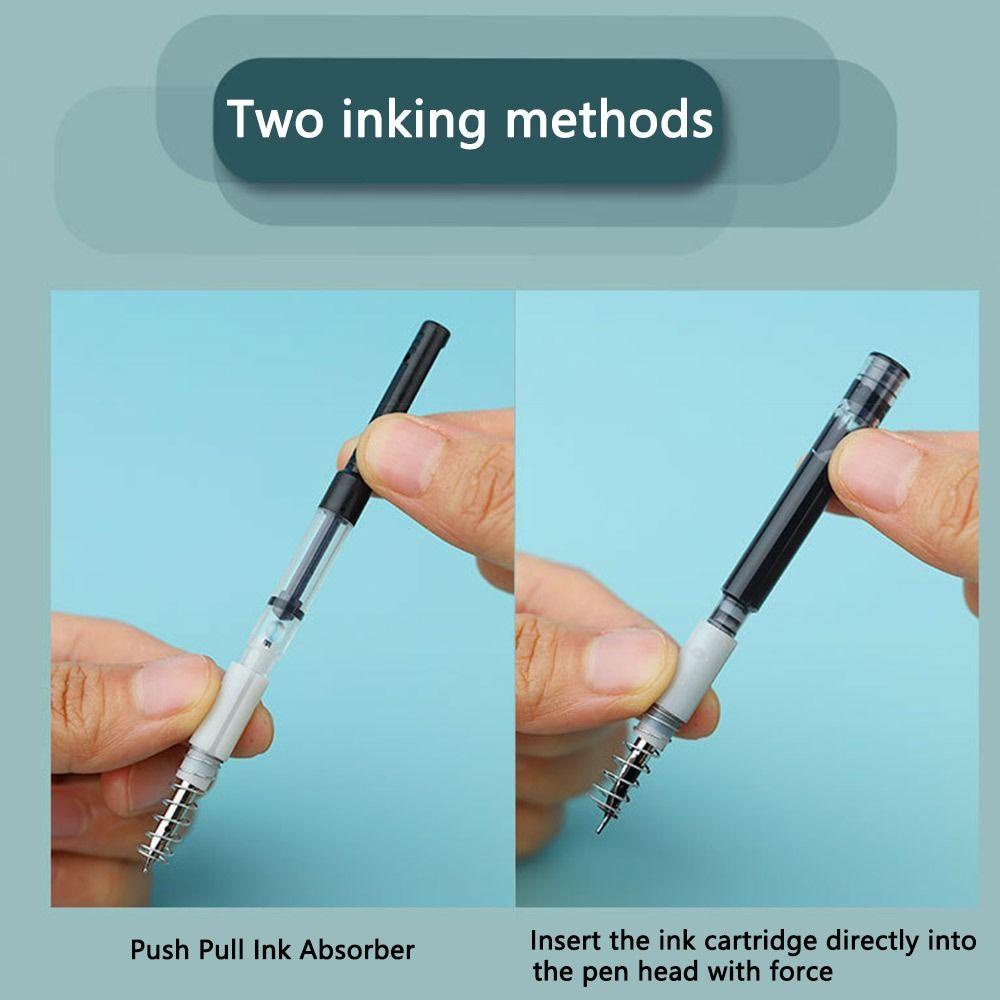 Two inking methods

Push Pull Ink Absorber

Insert the ink cartridge directly into the pen head with force