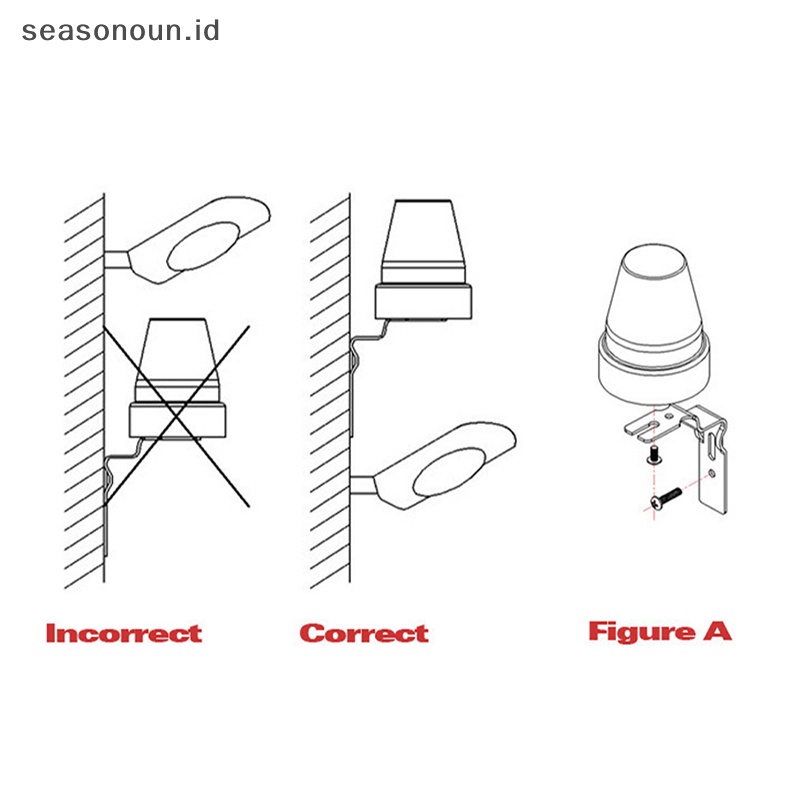 seasonoun.id

Incorrect

Correct

Figure A