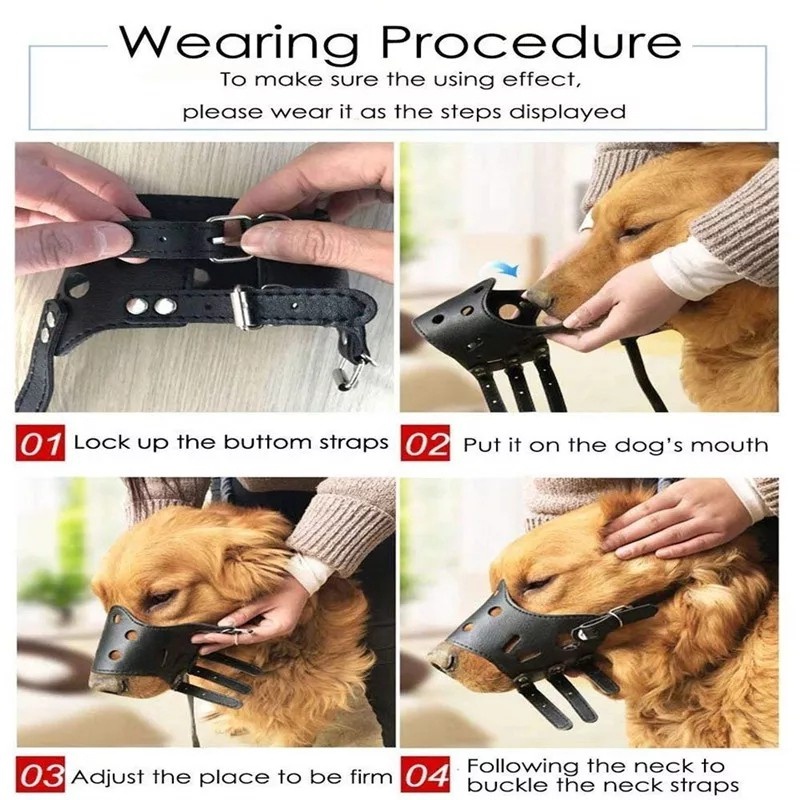 Wearing Procedure

To make sure the using effect, please wear it as the steps displayed

01 Lock up the buttom straps

02 Put it on the dog's mouth

03 Adjust the place to be firm

04 Following the neck to buckle the neck straps