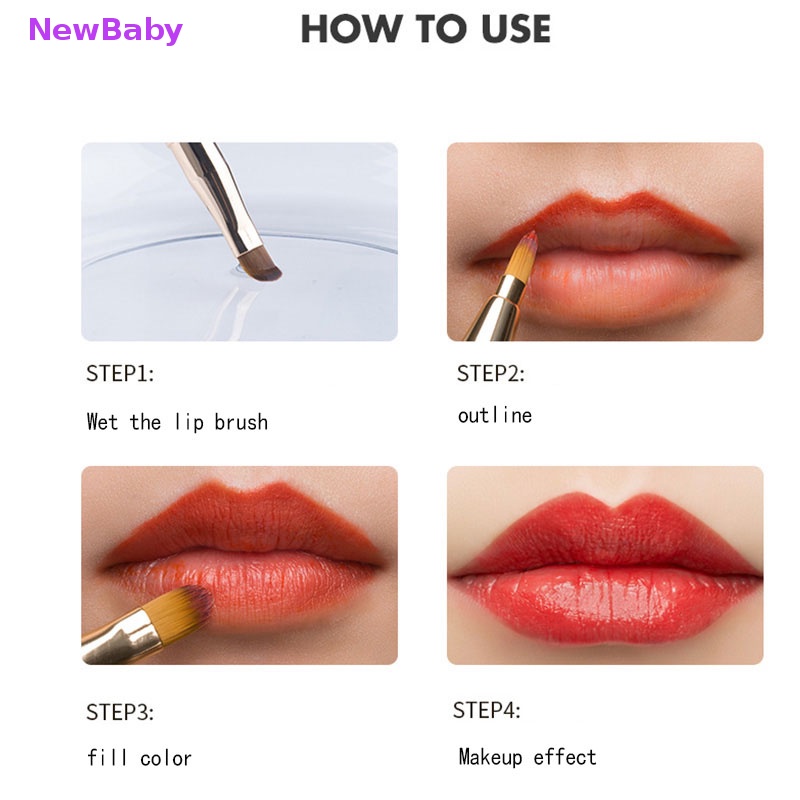 NewBaby

HOW TO USE

STEP1:

Wet the lip brush

STEP2:

outline

STEP3:

fill color

STEP4:

Makeup effect