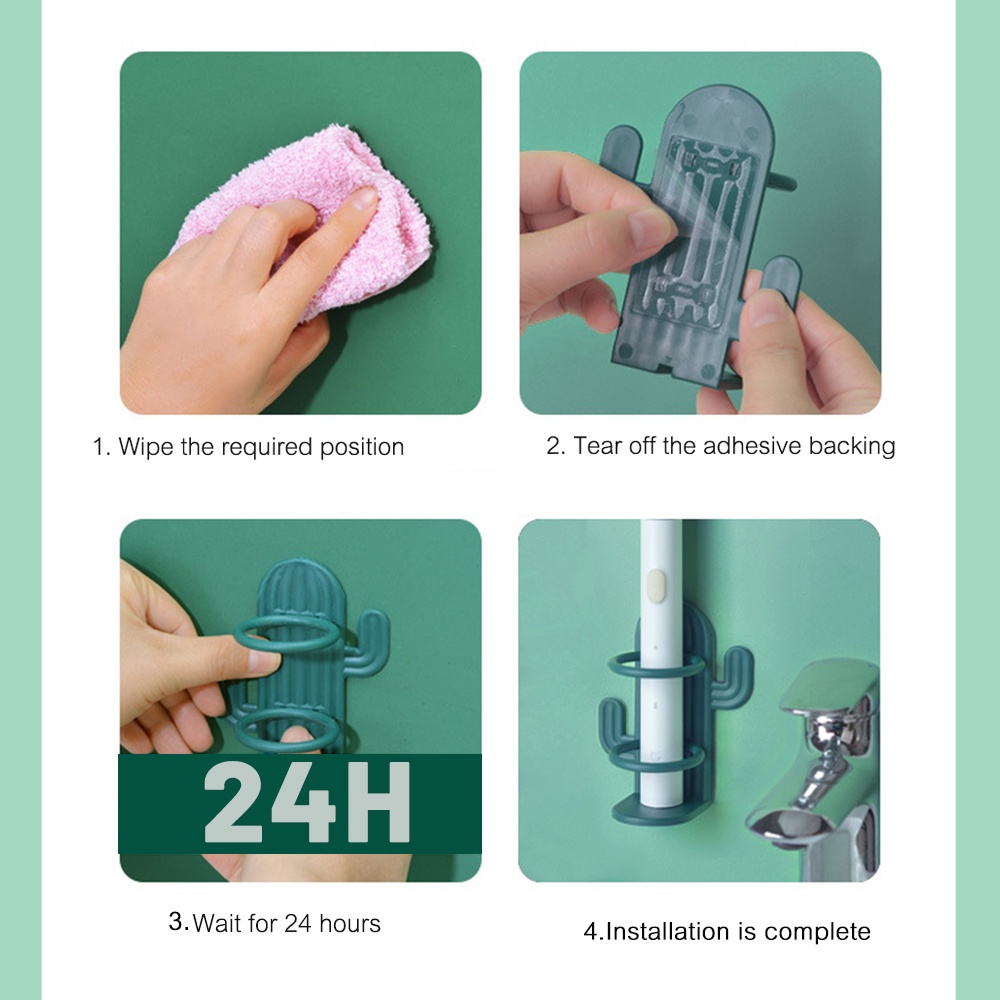 1. Wipe the required position

2. Tear off the adhesive backing

24H

3.Wait for 24 hours

4.Installation is complete