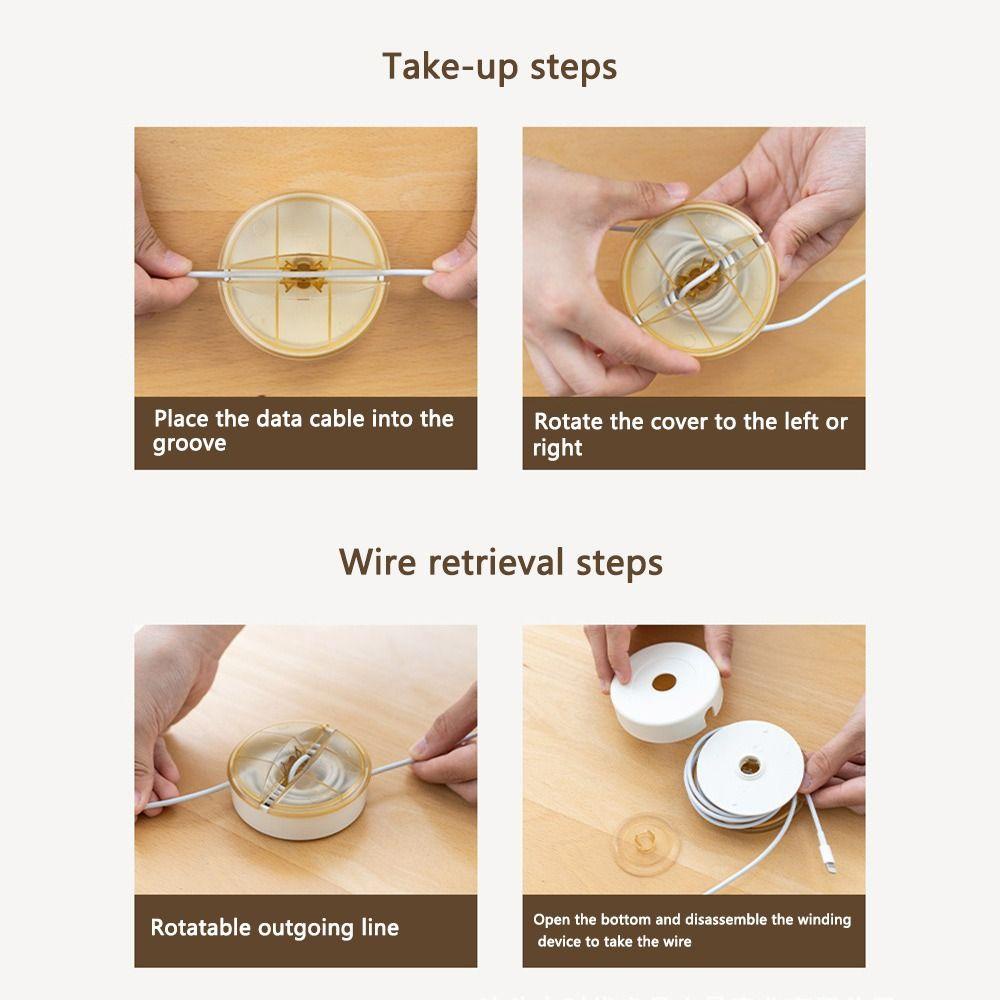 Take-up steps

Place the data cable into the groove

Rotate the cover to the left or right

Wire retrieval steps

Rotatable outgoing line

Open the bottom and disassemble the winding device to take the wire