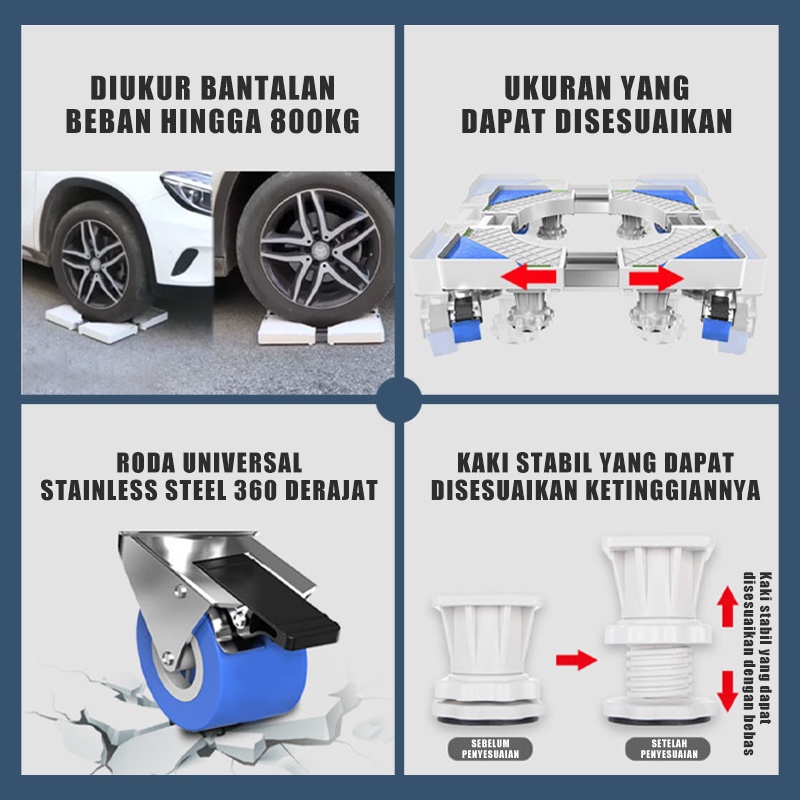 DIUKUR BANTALAN BEBAN HINGGA 800KG

UKURAN YANG DAPAT DISESUAIKAN

RODA UNIVERSAL STAINLESS STEEL 360 DERAJAT

KAKI STABIL YANG DAPAT DISESUAIKAN KETINGGIANNYA

SEBELUM PENYESUAIAN

SETELAH PENYESUAIAN

Kaki stabil yang dapat disesuaikan dengan bebas