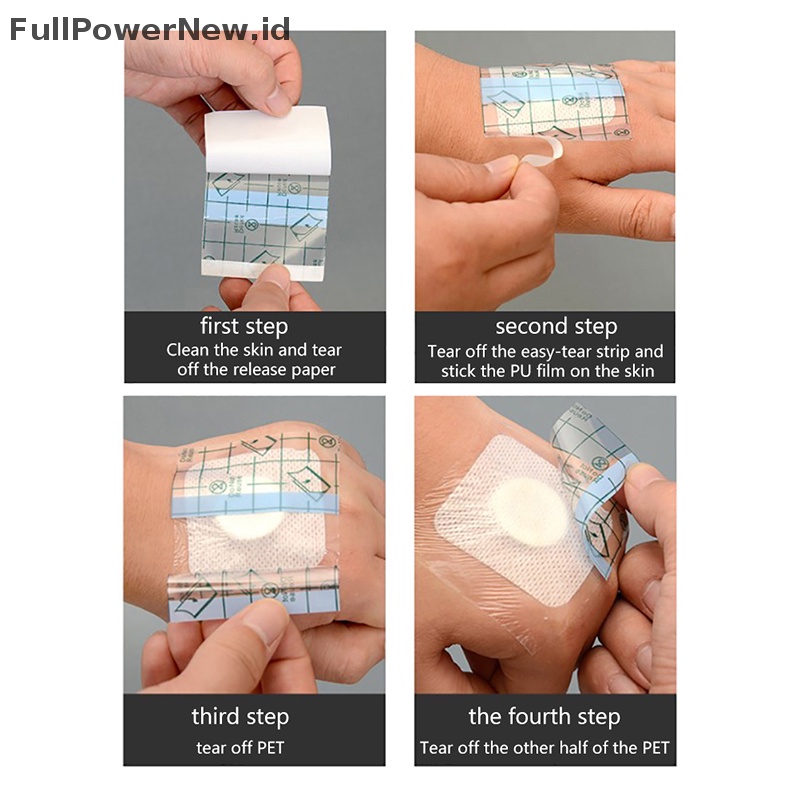 FullPowerNew.id

first step
Clean the skin and tear off the release paper

second step
Tear off the easy-tear strip and stick the PU film on the skin

third step
tear off PET

the fourth step
Tear off the other half of the PET