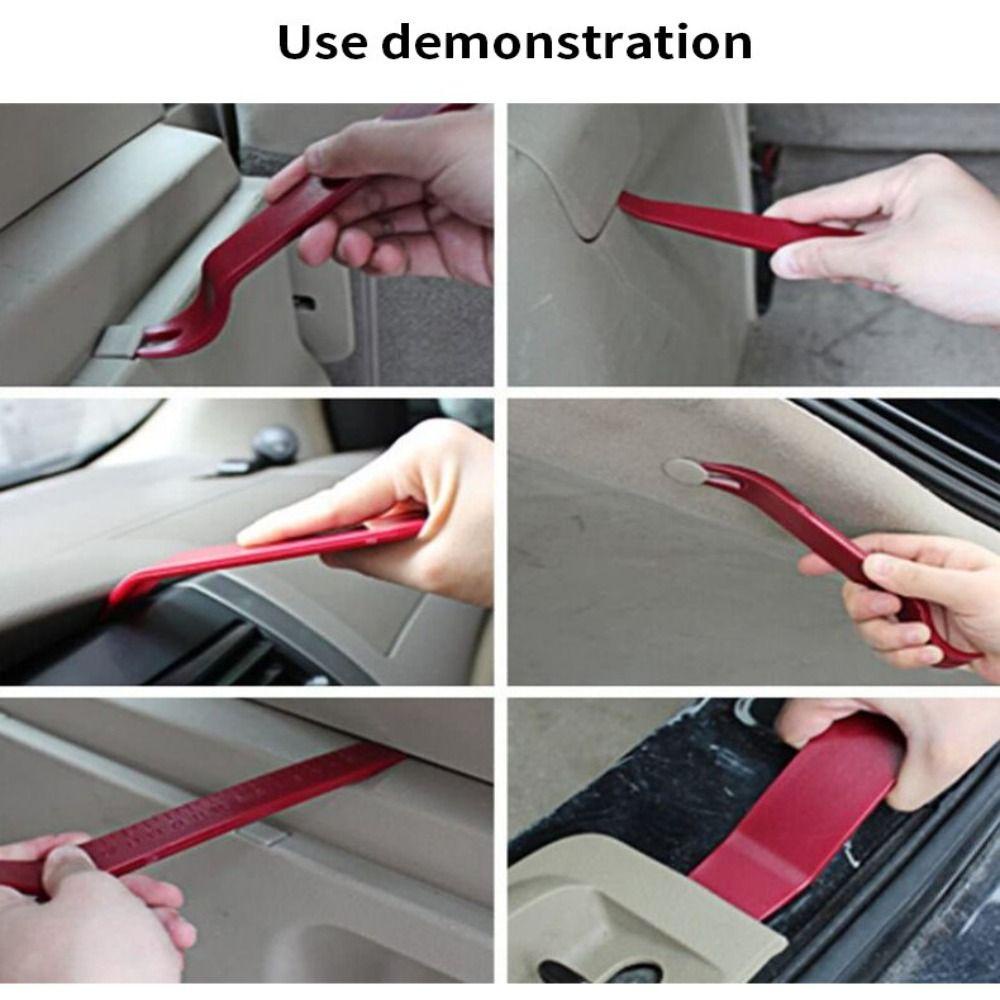 Use demonstration