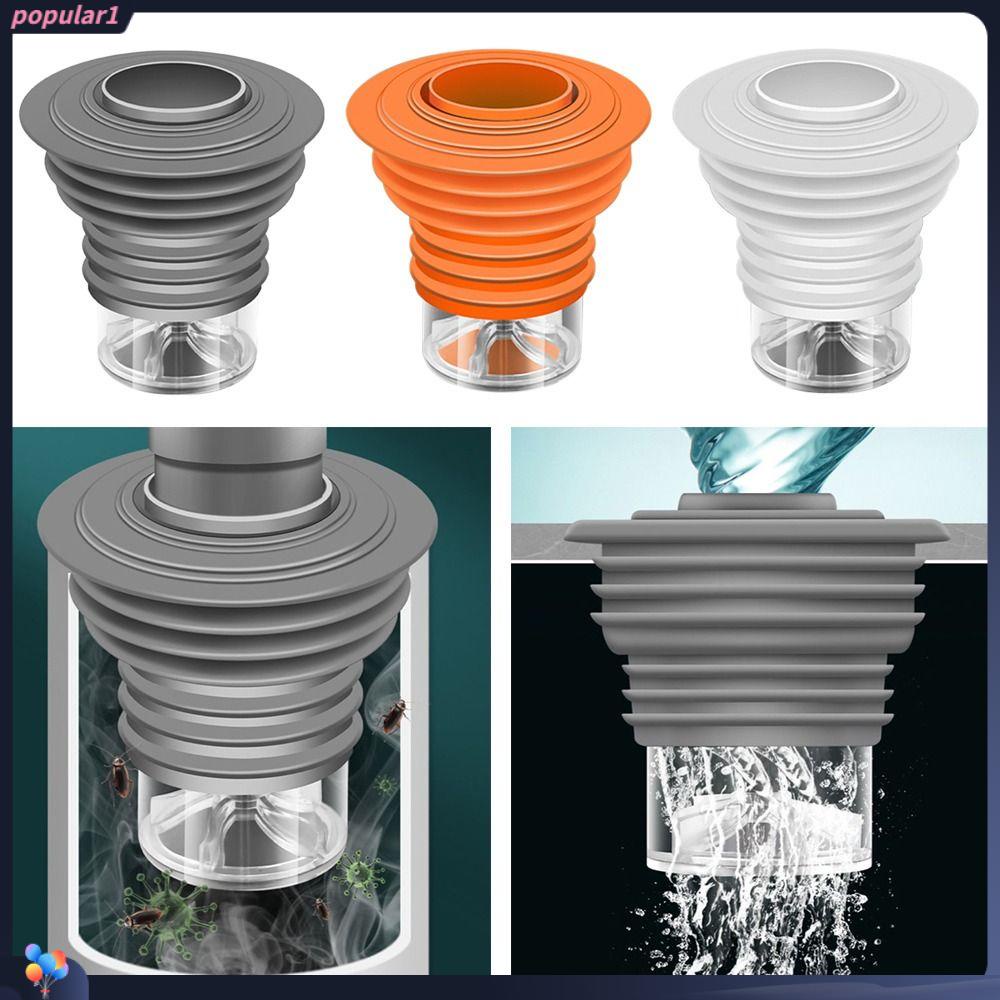 popular1