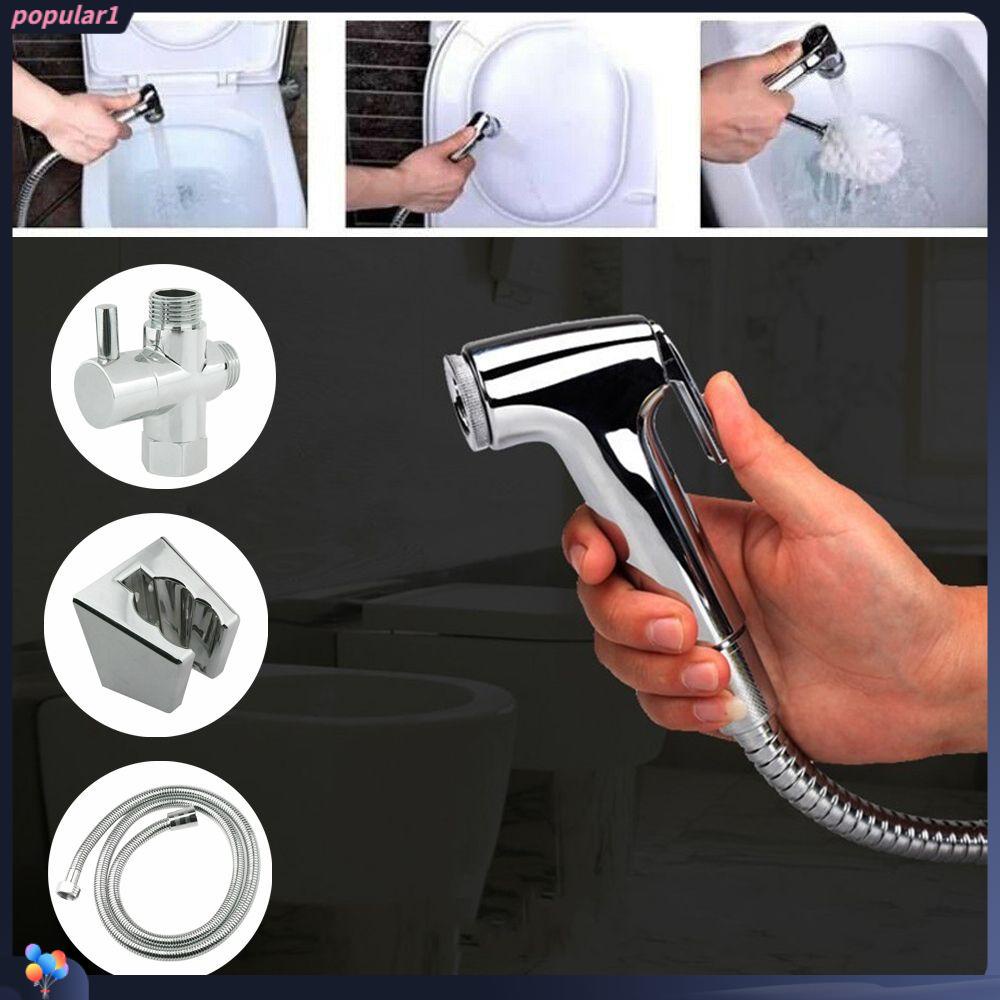 popular1