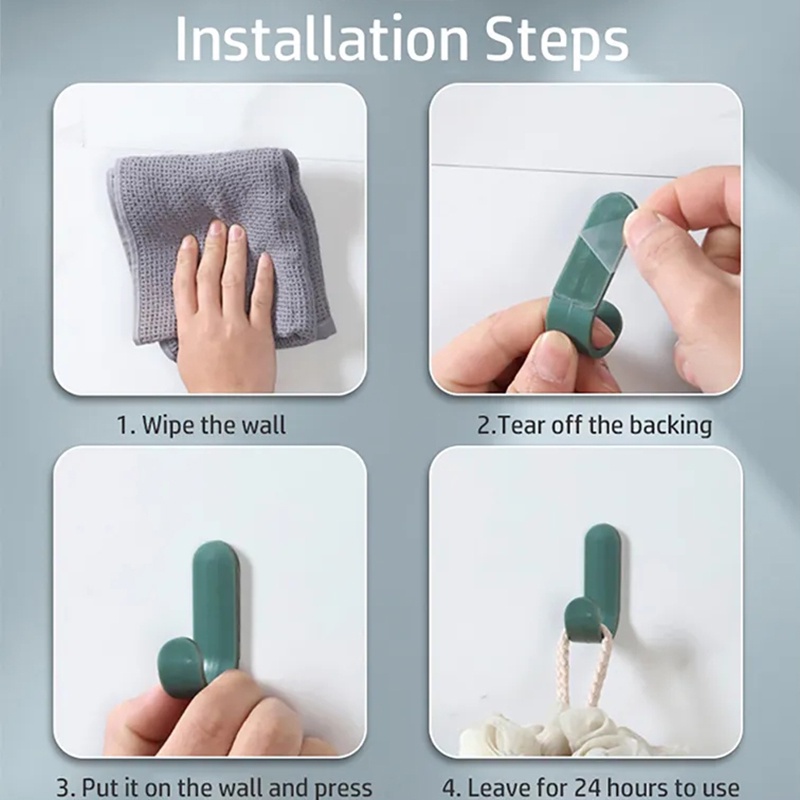 Installation Steps

1. Wipe the wall

2.Tear off the backing

3. Put it on the wall and press

4. Leave for 24 hours to use