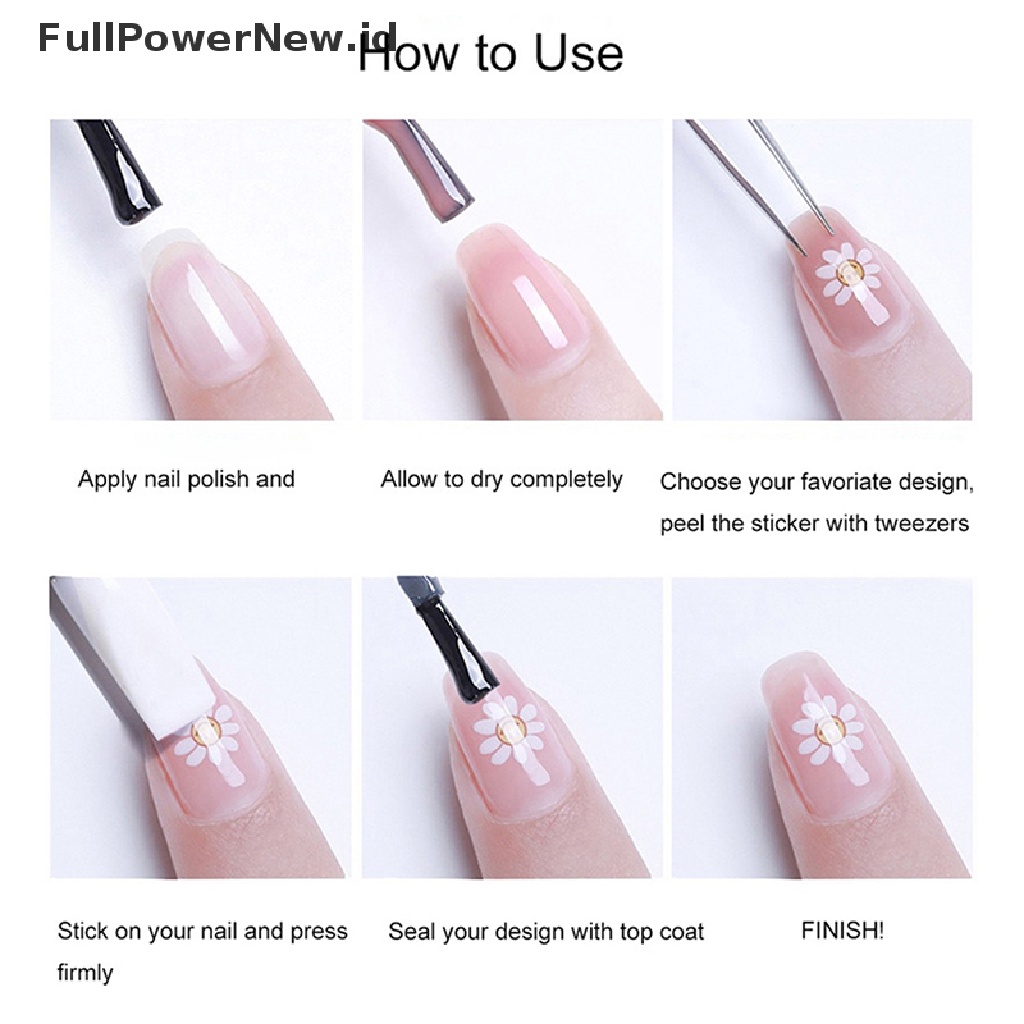 FullPowerNew.id

How to Use

Apply nail polish and

Allow to dry completely

Choose your favoriate design, peel the sticker with tweezers

Stick on your nail and press firmly

Seal your design with top coat

FINISH!