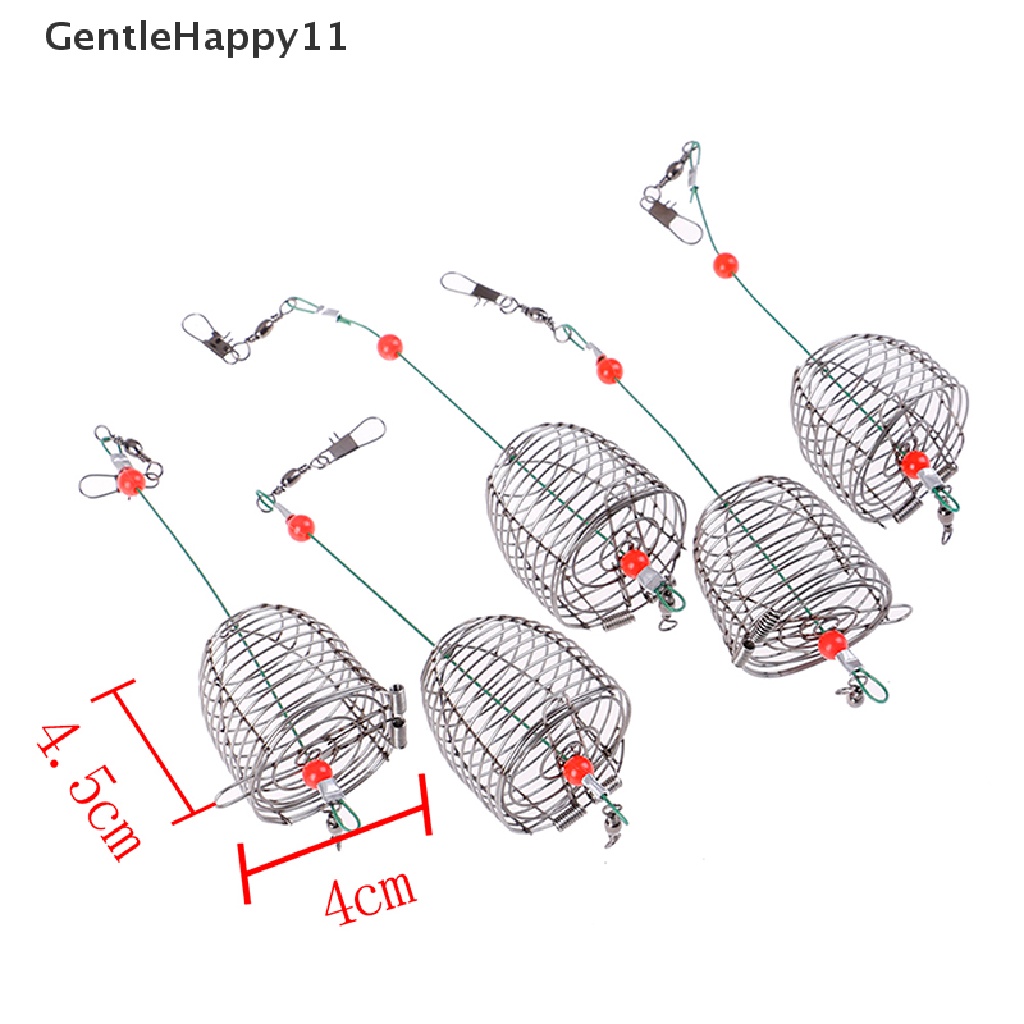 GentleHappy11

4.5cm

4cm