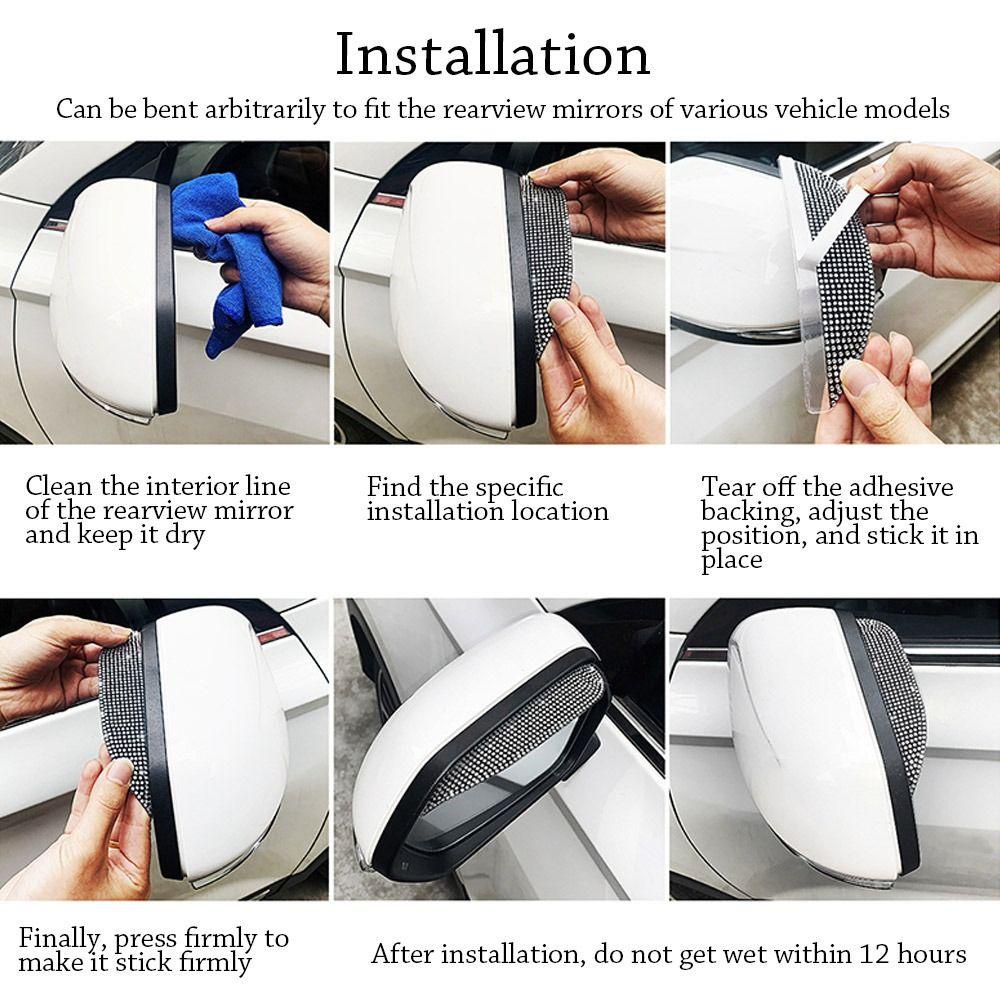 Installation

Can be bent arbitrarily to fit the rearview mirrors of various vehicle models

Clean the interior line of the rearview mirror and keep it dry

Find the specific installation location

Tear off the adhesive backing, adjust the position, and stick it in place

Finally, press firmly to make it stick firmly

After installation, do not get wet within 12 hours