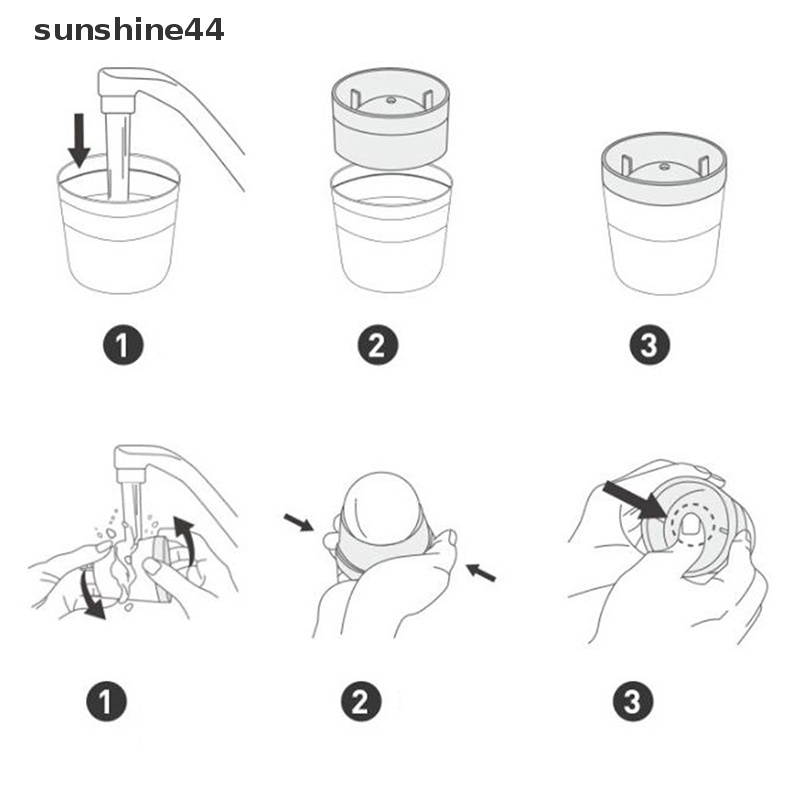 sunshine44

1

2

3

1

2

3