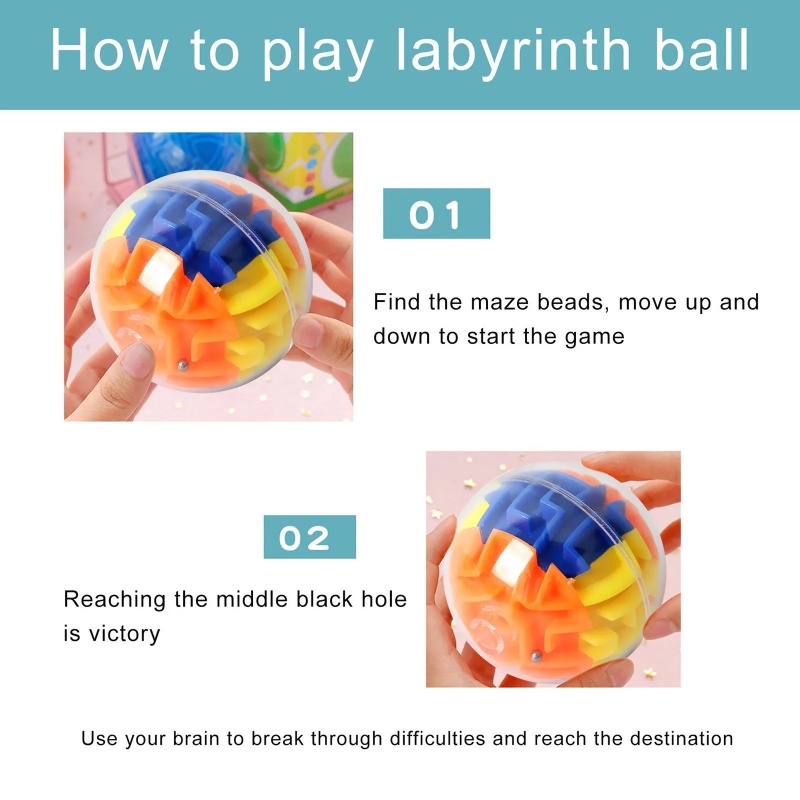 How to play labyrinth ball

01

Find the maze beads, move up and down to start the game

02

Reaching the middle black hole is victory

Use your brain to break through difficulties and reach the destination