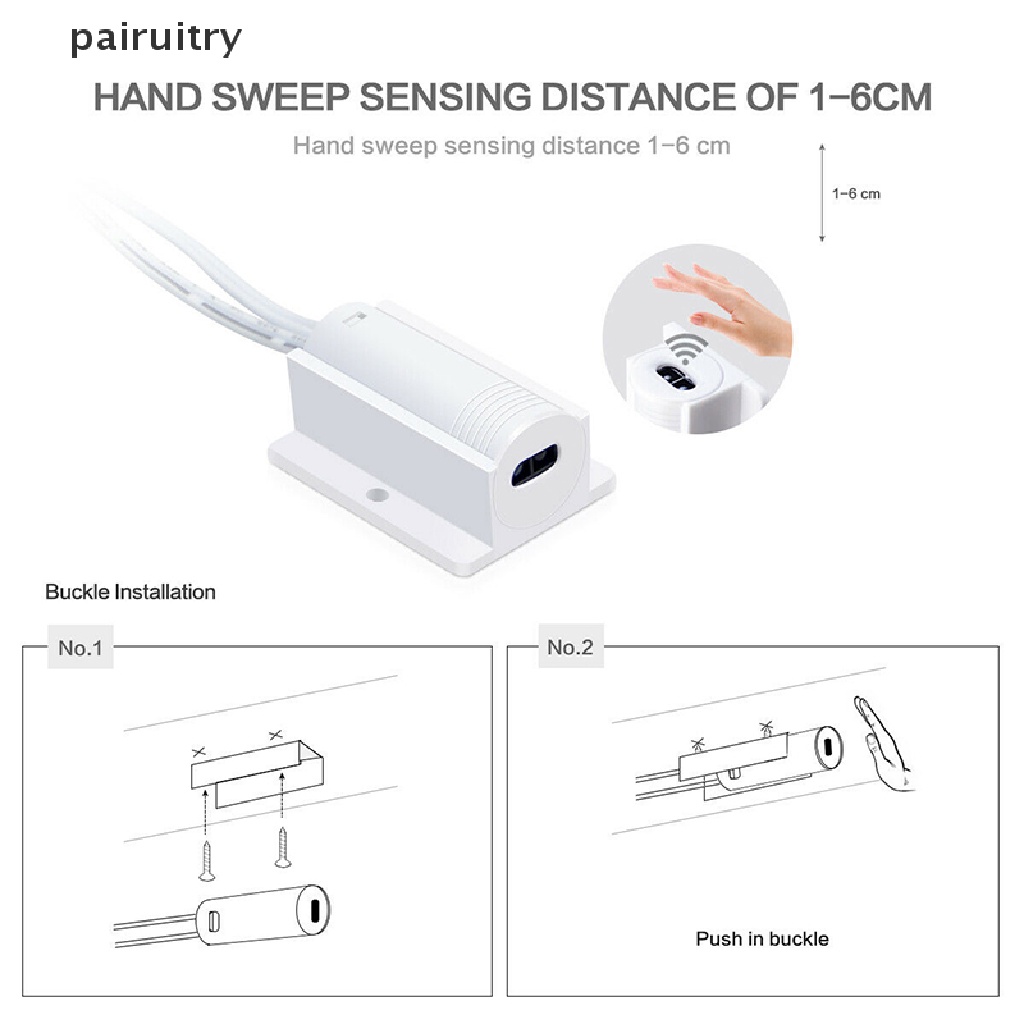 pairuitry

HAND SWEEP SENSING DISTANCE OF 1-6CM

Hand sweep sensing distance 1-6 cm

1-6 cm

Buckle Installation

No.1

No.2

Push in buckle